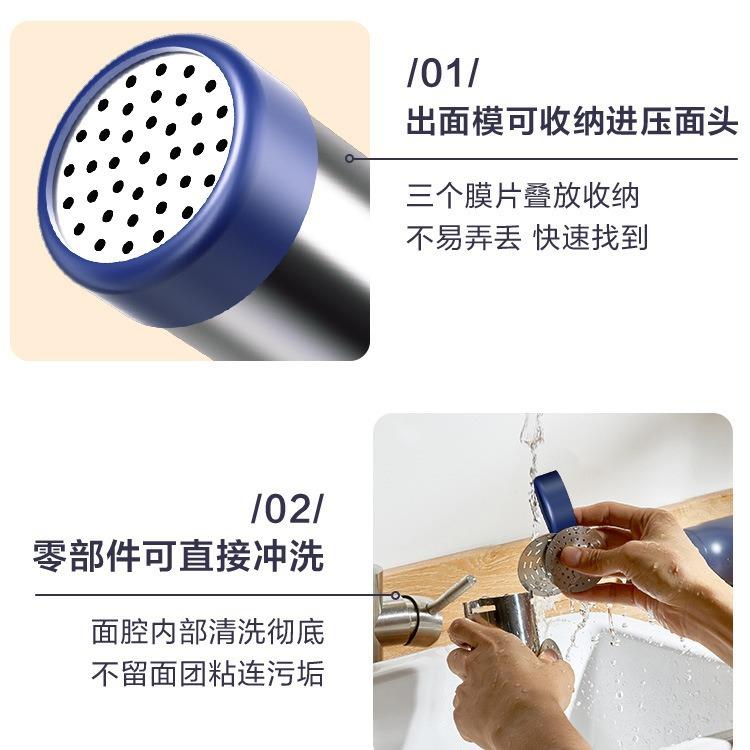 /01/
出面模可收纳进压面头

三个膜片叠放收纳
不易弄丢 快速找到

/02/
零部件可直接冲洗

面腔内部清洗彻底
不留面团粘连污垢