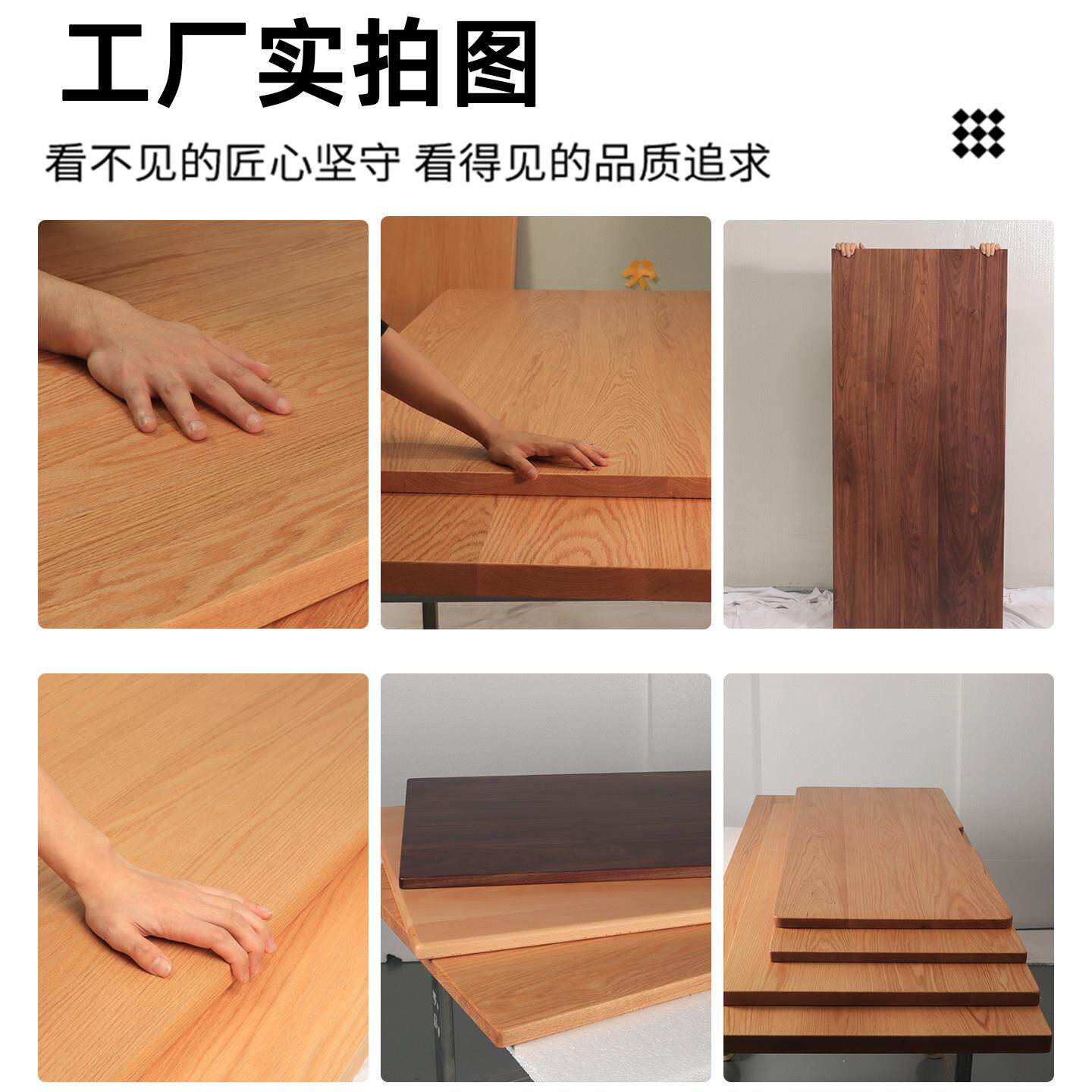 工厂实拍图

看不见的匠心坚守 看得见的品质追求