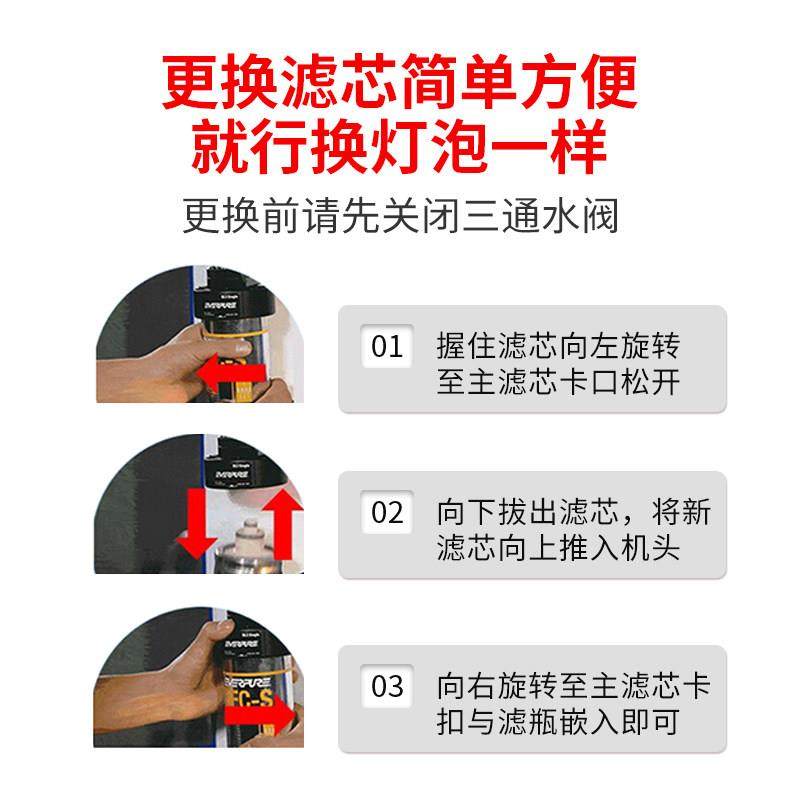 更换滤芯简单方便
就行换灯泡一样

更换前请先关闭三通水阀

EVERPURE

01 握住滤芯向左旋转至主滤芯卡口松开

EVERPURE

02 向下拔出滤芯，将新滤芯向上推入机头

EVERPURE
FC-S

03 向右旋转至主滤芯卡扣与滤瓶嵌入即可