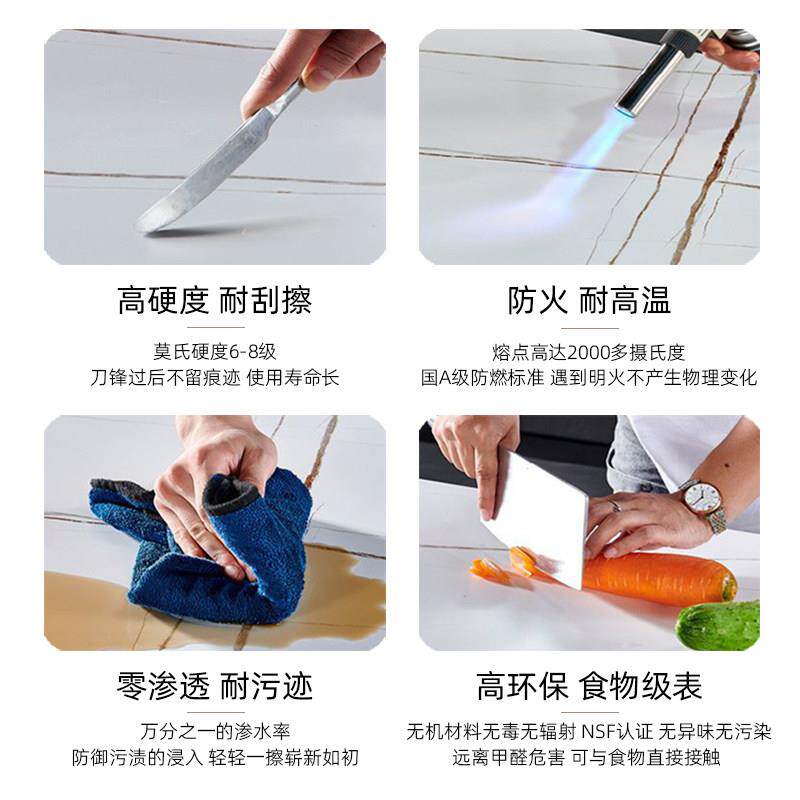 高硬度 耐刮擦

莫氏硬度6-8级
刀锋过后不留痕迹 使用寿命长

防火 耐高温

熔点高达2000多摄氏度
国A级防燃标准 遇到明火不产生物理变化

零渗透 耐污迹

万分之一的渗水率
防御污渍的浸入 轻轻一擦崭新如初

高环保 食物级表

无机材料无毒无辐射 NSF认证 无异味无污染
远离甲醛危害 可与食物直接接触