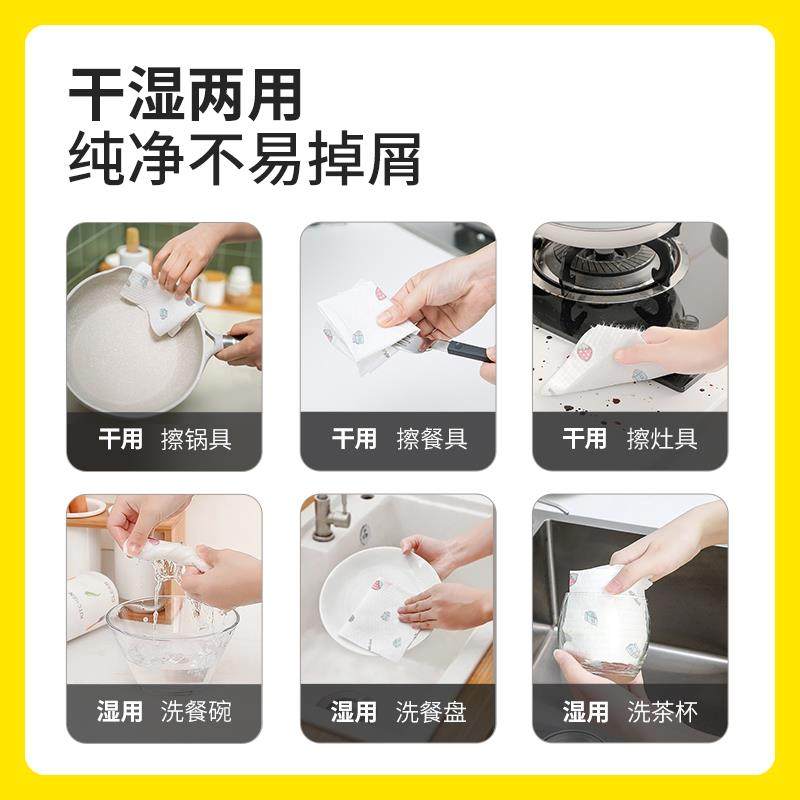 干湿两用
纯净不易掉屑

干用 擦锅具

干用 擦餐具

干用 擦灶具

湿用 洗餐碗

湿用 洗餐盘

湿用 洗茶杯