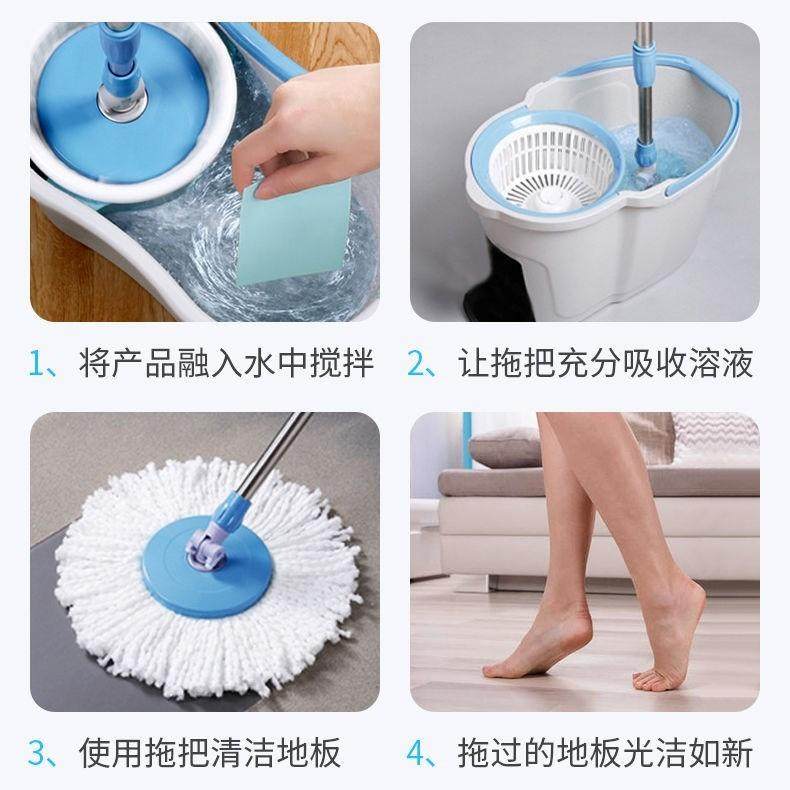 1、将产品融入水中搅拌

2、让拖把充分吸收溶液

3、使用拖把清洁地板

4、拖过的地板光洁如新