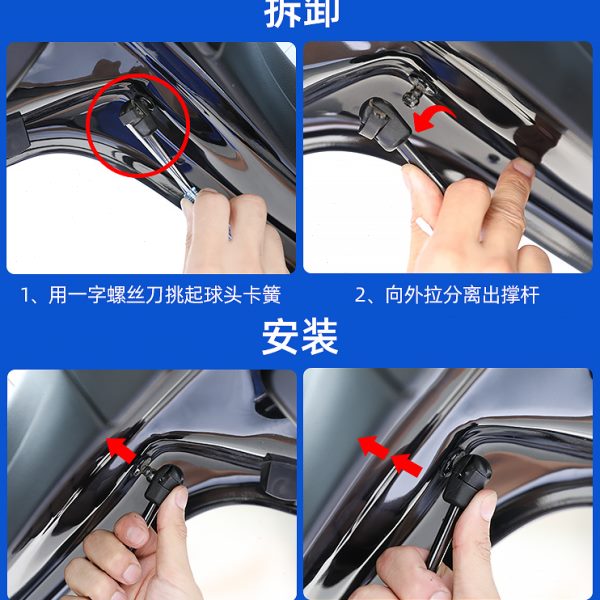 拆卸

1、用一字螺丝刀挑起球头卡簧

2、向外拉分离出撑杆

安装