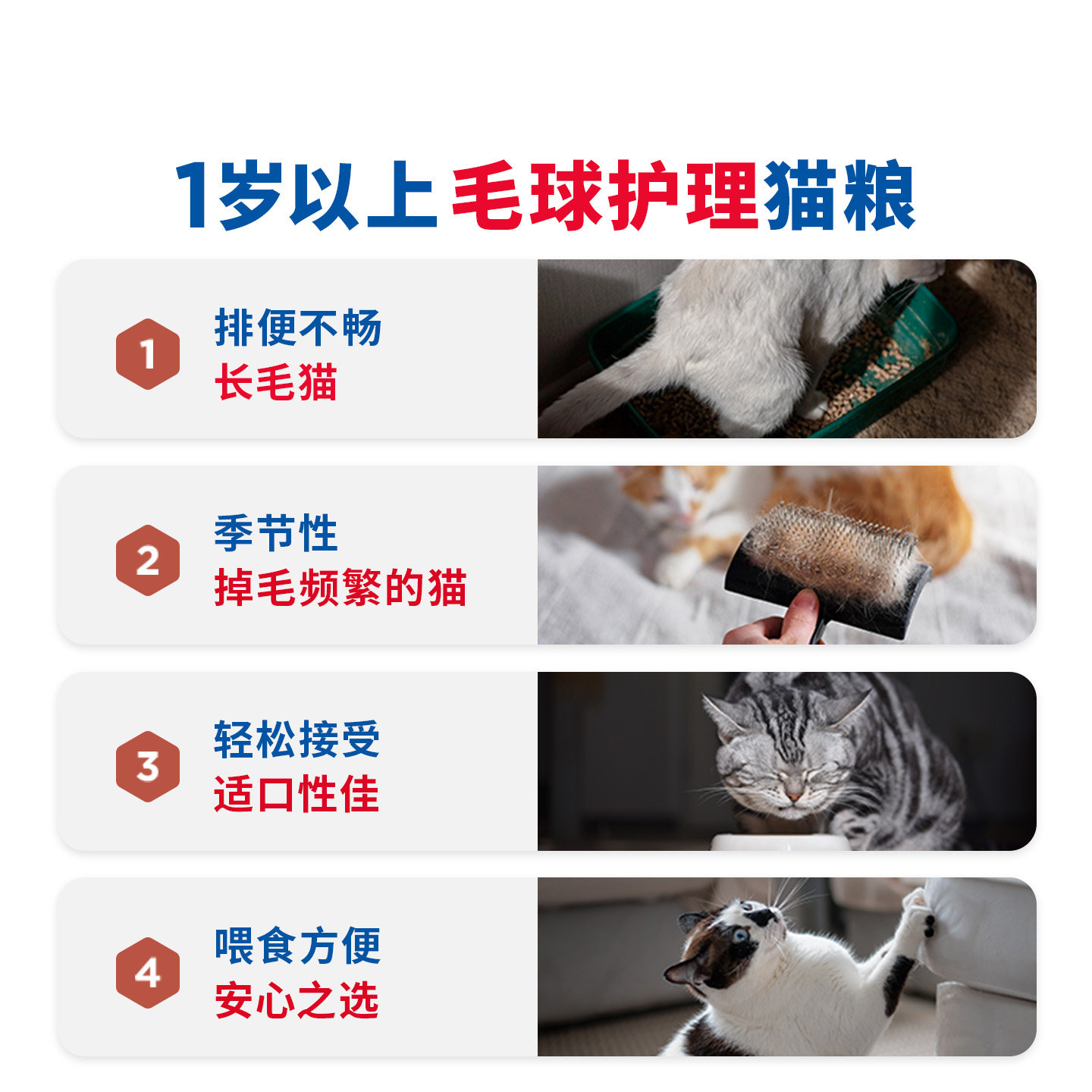 1岁以上 毛球护理猫粮

1
排便不畅
长毛猫

2
季节性
掉毛频繁的猫

3
轻松接受
适口性佳

4
喂食方便
安心之选