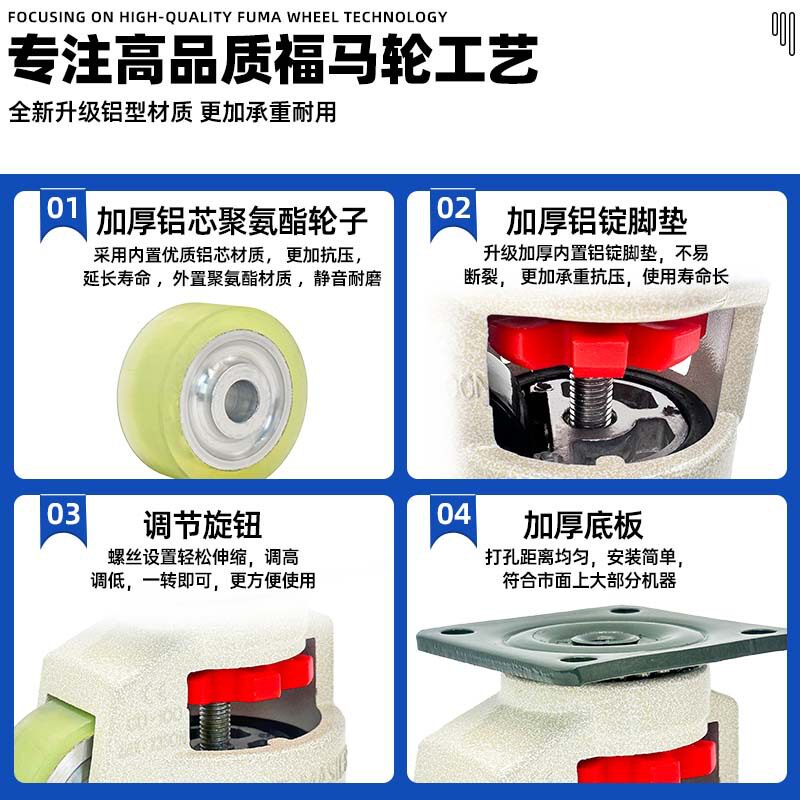 FOCUSING ON HIGH-QUALITY FUMA WHEEL TECHNOLOGY

专注高品质福马轮工艺

全新升级铝型材质 更加承重耐用

01 加厚铝芯聚氨酯轮子

采用内置优质铝芯材质，更加抗压，延长寿命，外置聚氨酯材质，静音耐磨

02 加厚铝锭脚垫

升级加厚内置铝锭脚垫，不易断裂，更加承重抗压，使用寿命长

03 调节旋钮

螺丝设置轻松伸缩，调高调低，一转即可，更方便使用

04 加厚底板

打孔距离均匀，安装简单，符合市面上大部分机器