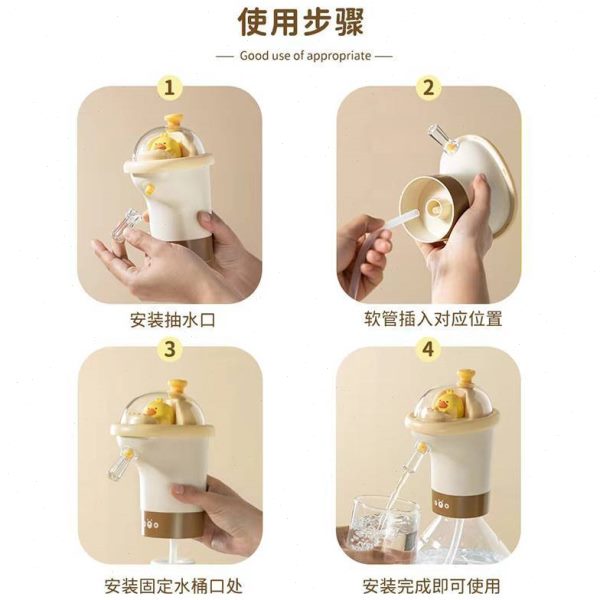 使用步骤

— Good use of appropriate —

1

安装抽水口

2

软管插入对应位置

3

安装固定水桶口处

4

安装完成即可使用