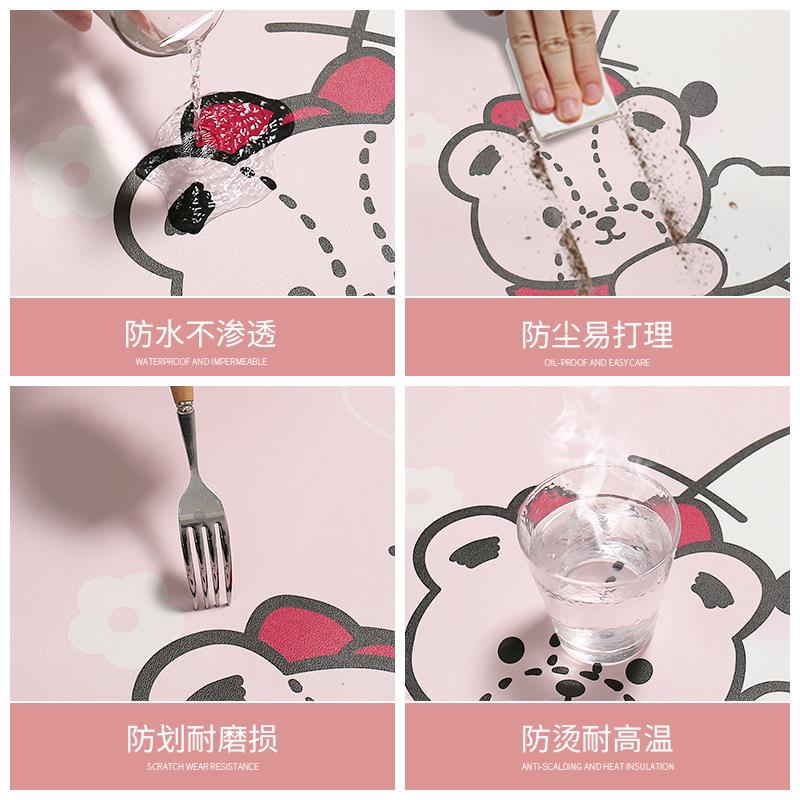 防水不渗透
WATERPROOF AND IMPERMEABLE

防尘易打理
OIL-PROOF AND EASY CARE

防划耐磨损
SCRATCH WEAR RESISTANCE

防烫耐高温
ANTI-SCALDING AND HEAT INSULATION