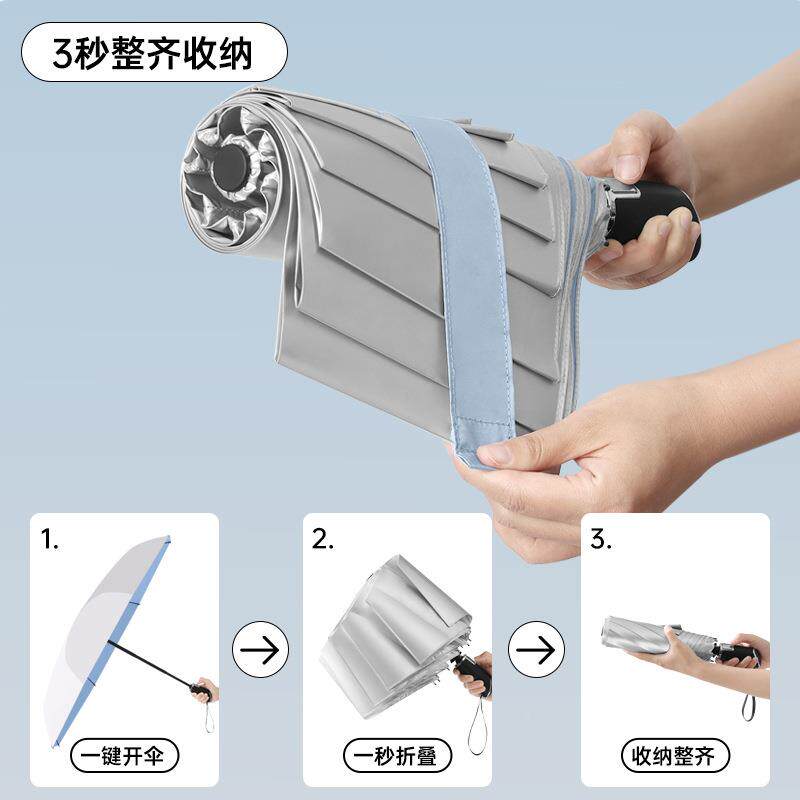 3秒整齐收纳

1.

一键开伞

2.

一秒折叠

3.

收纳整齐