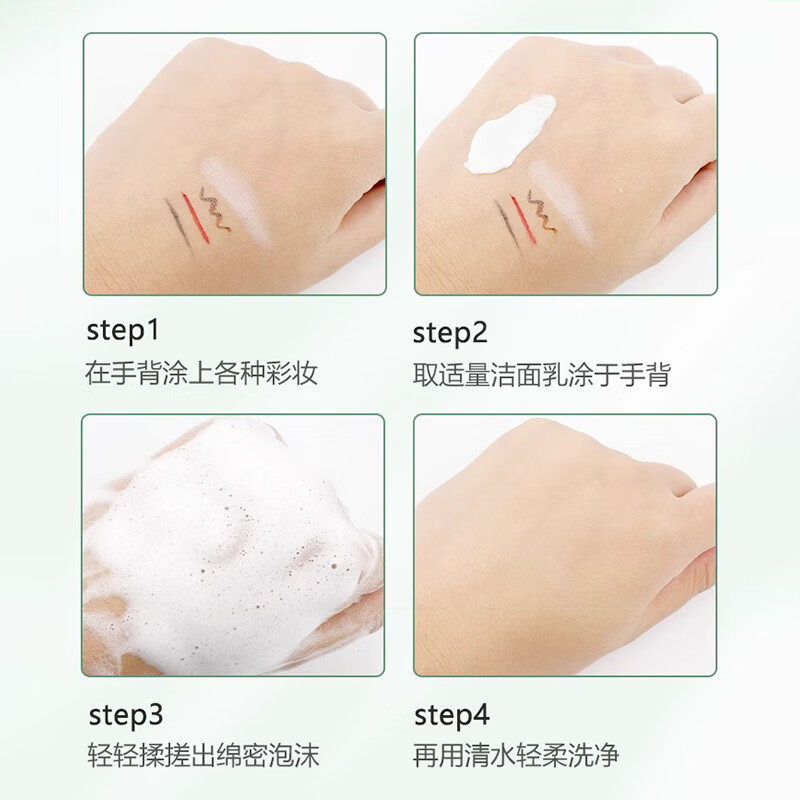 step1
在手背涂上各种彩妆

step2
取适量洁面乳涂于手背

step3
轻轻揉搓出绵密泡沫

step4
再用清水轻柔洗净