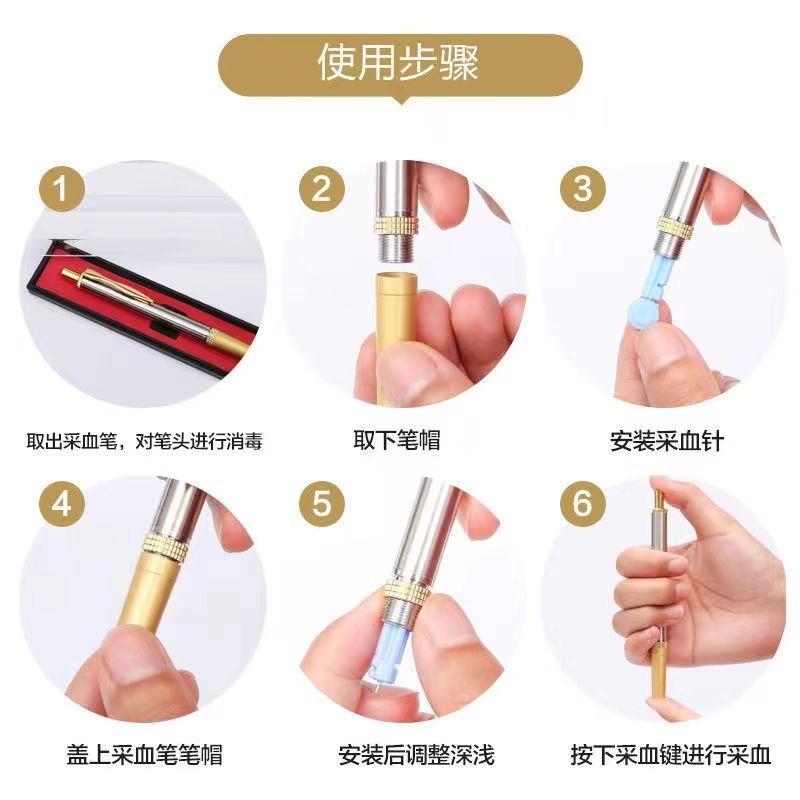 使用步骤

1
取出采血笔，对笔头进行消毒

2
取下笔帽

3
安装采血针

4
盖上采血笔笔帽

5
安装后调整深浅

6
按下采血键进行采血