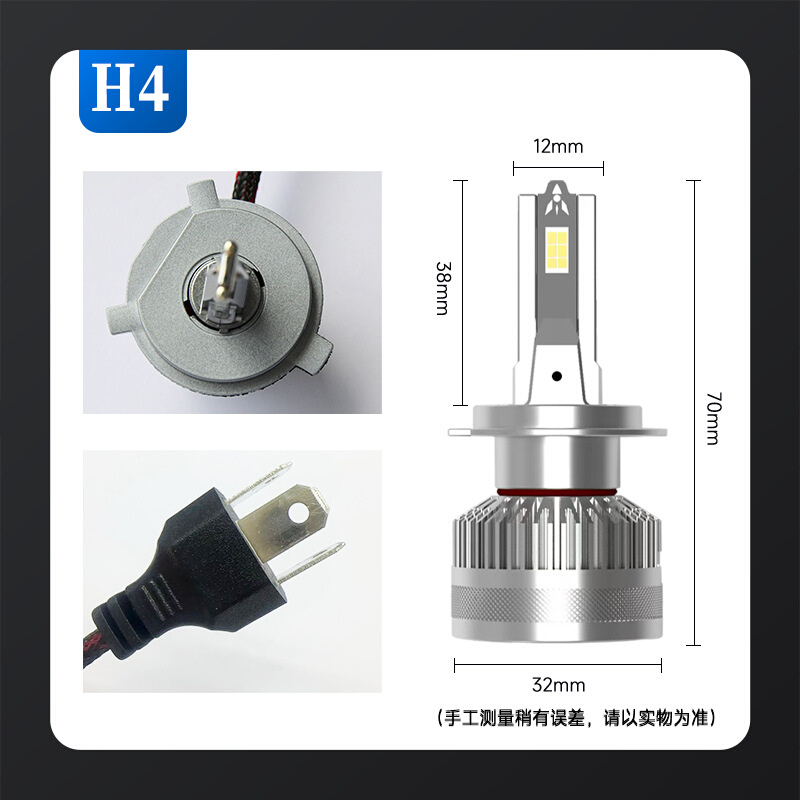 H4

12mm

38mm

70mm

32mm

（手工测量稍有误差，请以实物为准）