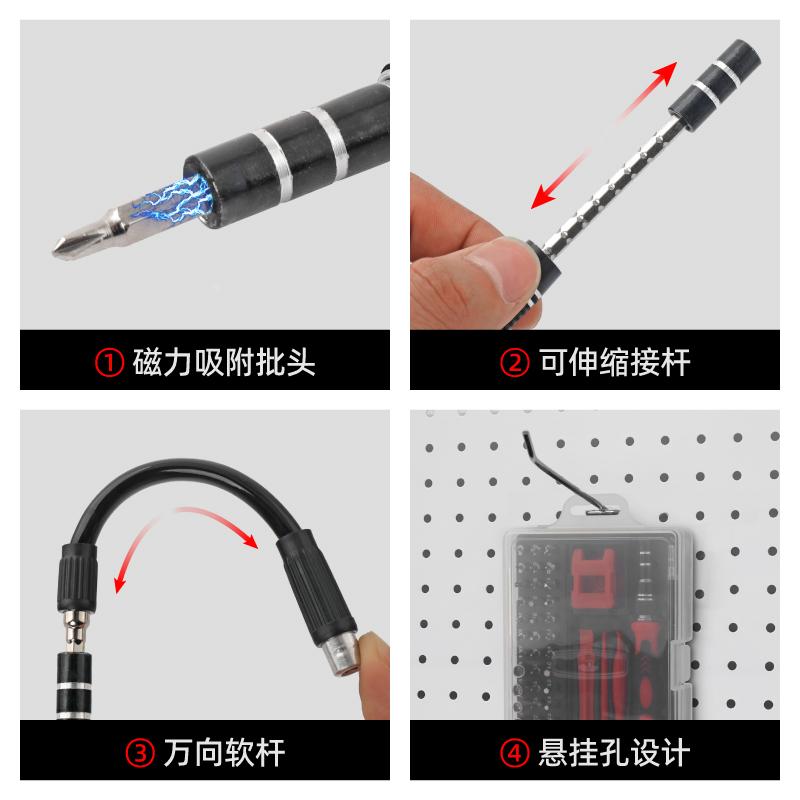 ① 磁力吸附批头

② 可伸缩接杆

③ 万向软杆

④ 悬挂孔设计