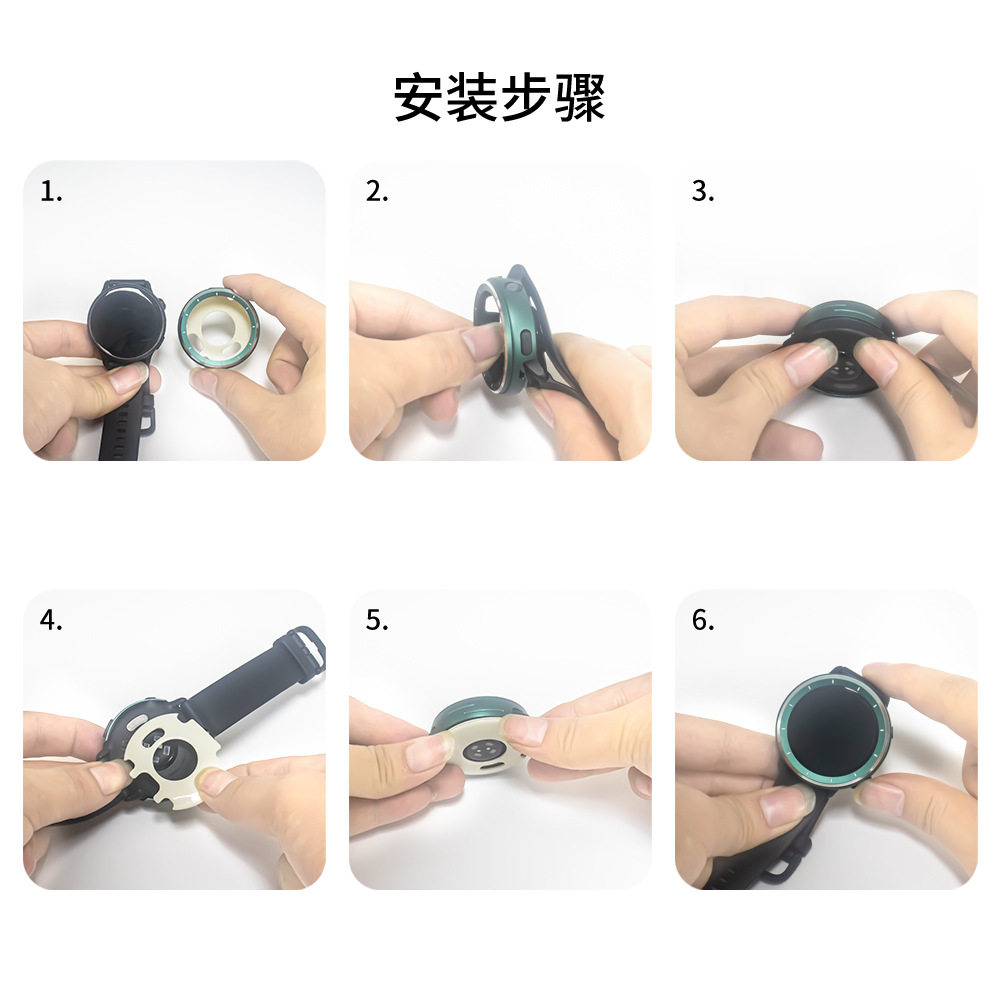 安装步骤

1.

2.

3.

4.

5.

6.