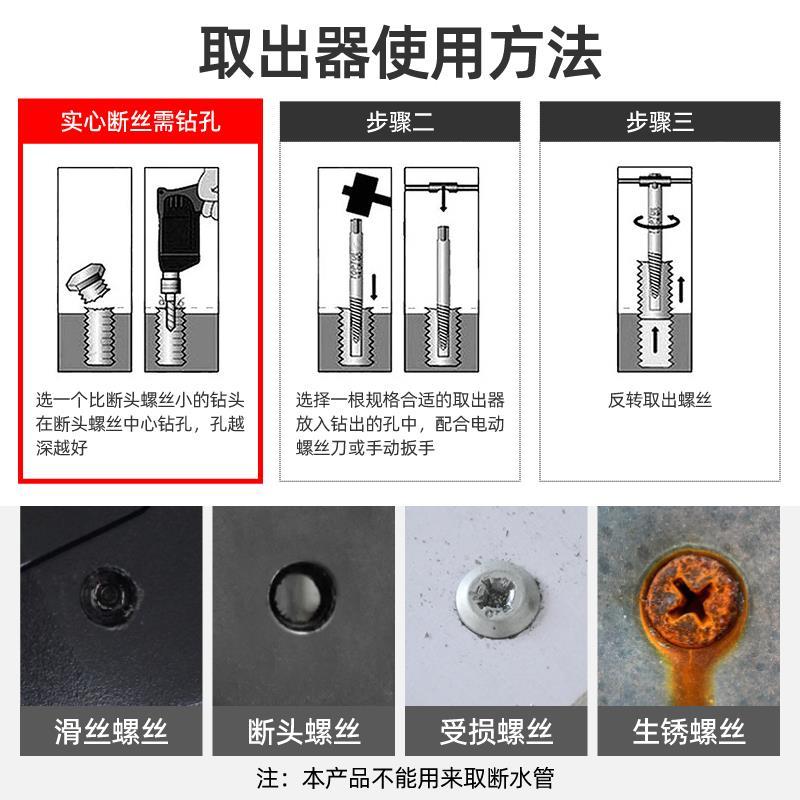 取出器使用方法

实心断丝需钻孔

选一个比断头螺丝小的钻头在断头螺丝中心钻孔，孔越深越好

步骤二

选择一根规格合适的取出器放入钻出的孔中，配合电动螺丝刀或手动扳手

步骤三

反转取出螺丝

滑丝螺丝

断头螺丝

受损螺丝

生锈螺丝

注：本产品不能用来取断水管