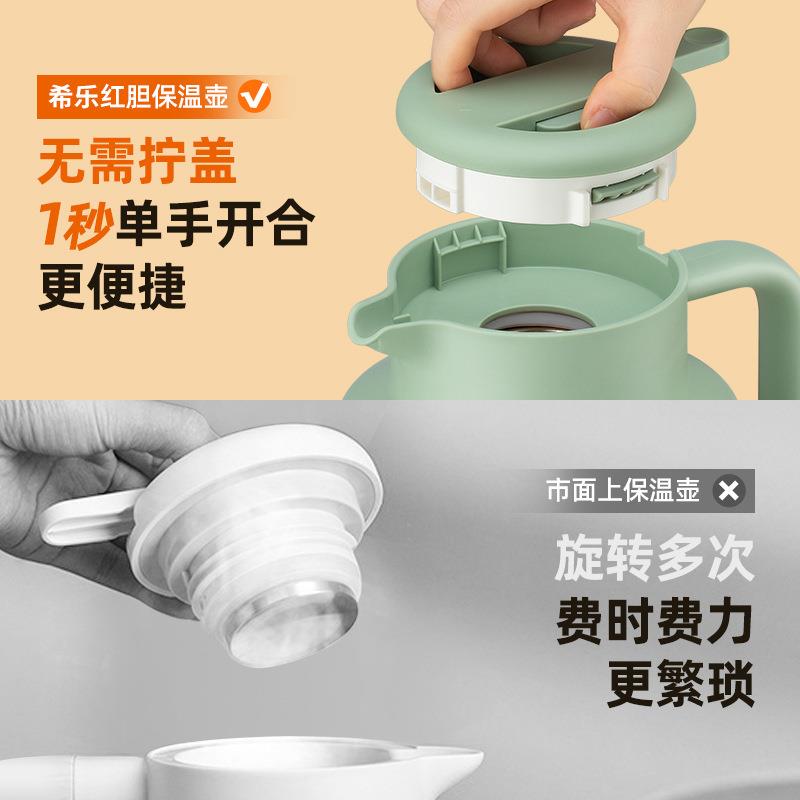 希乐红胆保温壶

无需拧盖
1秒单手开合
更便捷

市面上保温壶

旋转多次
费时费力
更繁琐