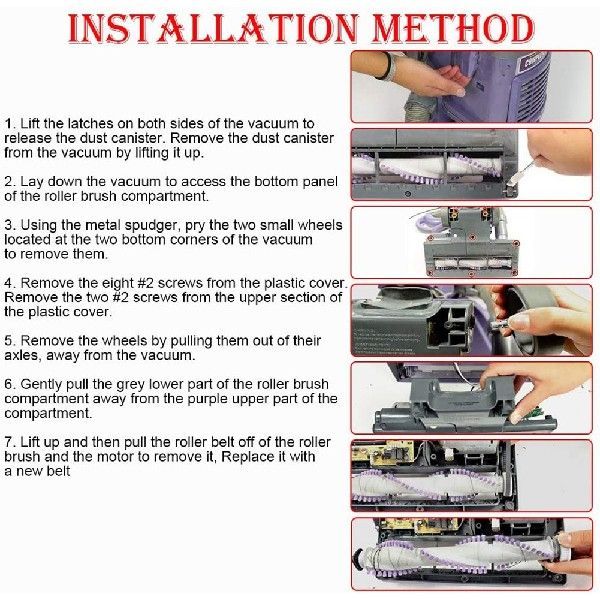 INSTALLATION METHOD

1. Lift the latches on both sides of the vacuum to release the dust canister. Remove the dust canister from the vacuum by lifting it up.

2. Lay down the vacuum to access the bottom panel of the roller brush compartment.

3. Using the metal spudger, pry the two small wheels located at the two bottom corners of the vacuum to remove them.

4. Remove the eight #2 screws from the plastic cover. Remove the two #2 screws from the upper section of the plastic cover.

5. Remove the wheels by pulling them out of their axles, away from the vacuum.

6. Gently pull the grey lower part of the roller brush compartment away from the purple upper part of the compartment.

7. Lift up and then pull the roller belt off of the roller brush and the motor to remove it, Replace it with a new belt