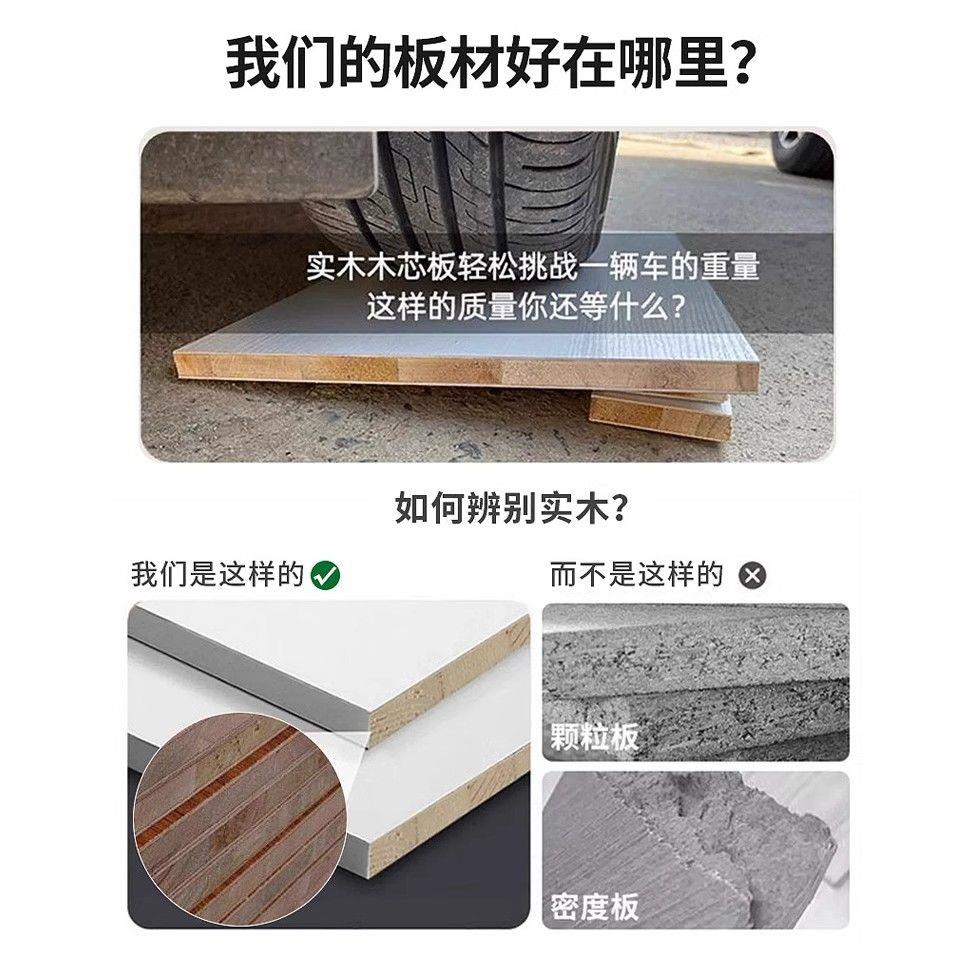 我们的板材好在哪里?

实木木芯板轻松挑战一辆车的重量
这样的质量你还等什么?

如何辨别实木?

我们是这样的

而不是这样的

颗粒板

密度板