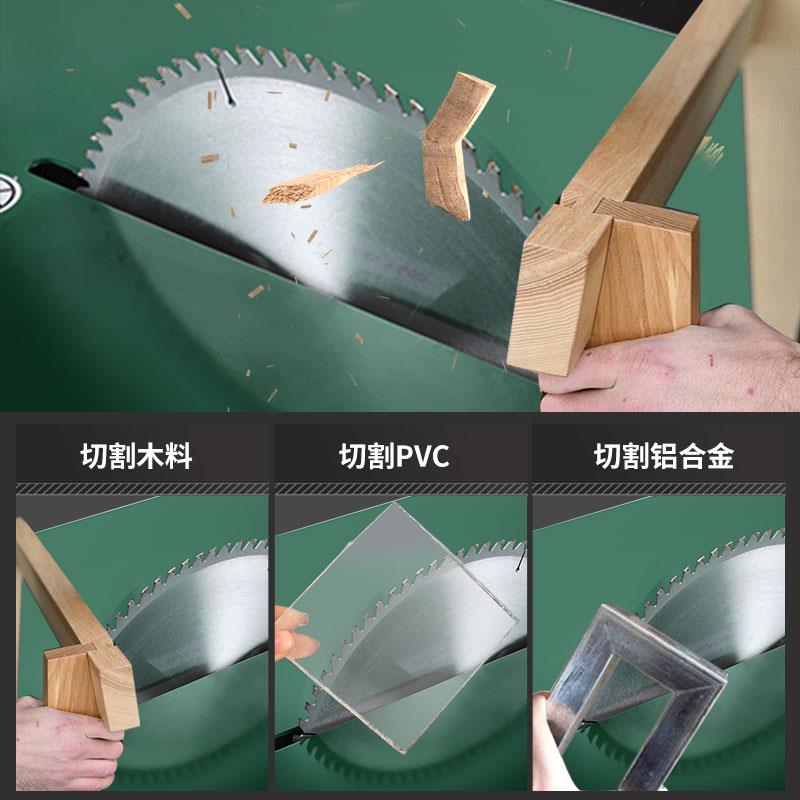 切割木料

切割PVC

切割铝合金