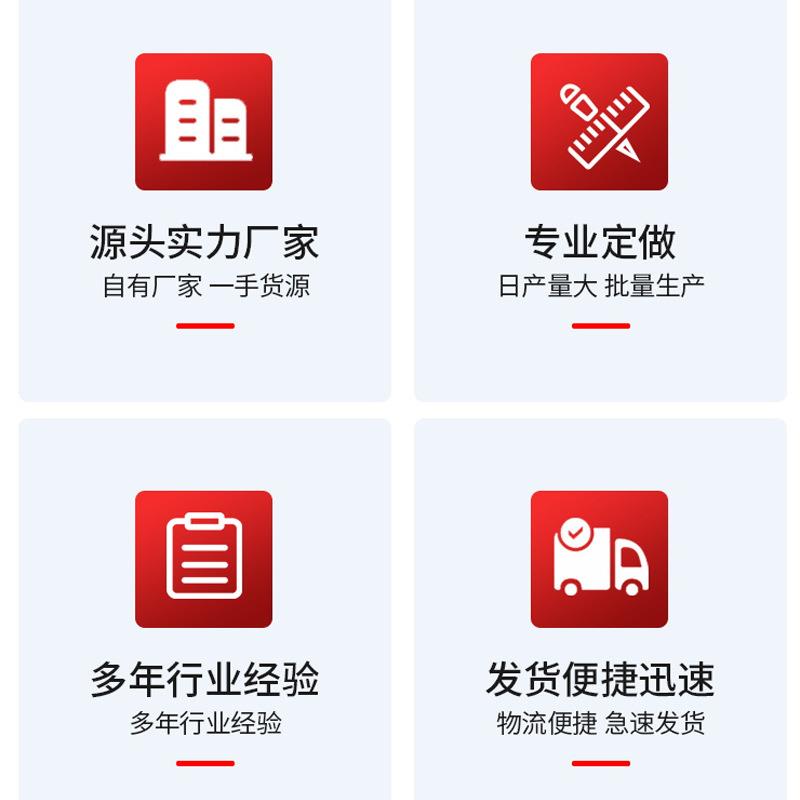 源头实力厂家
自有厂家 一手货源

专业定做
日产量大 批量生产

多年行业经验
多年行业经验

发货便捷迅速
物流便捷 急速发货