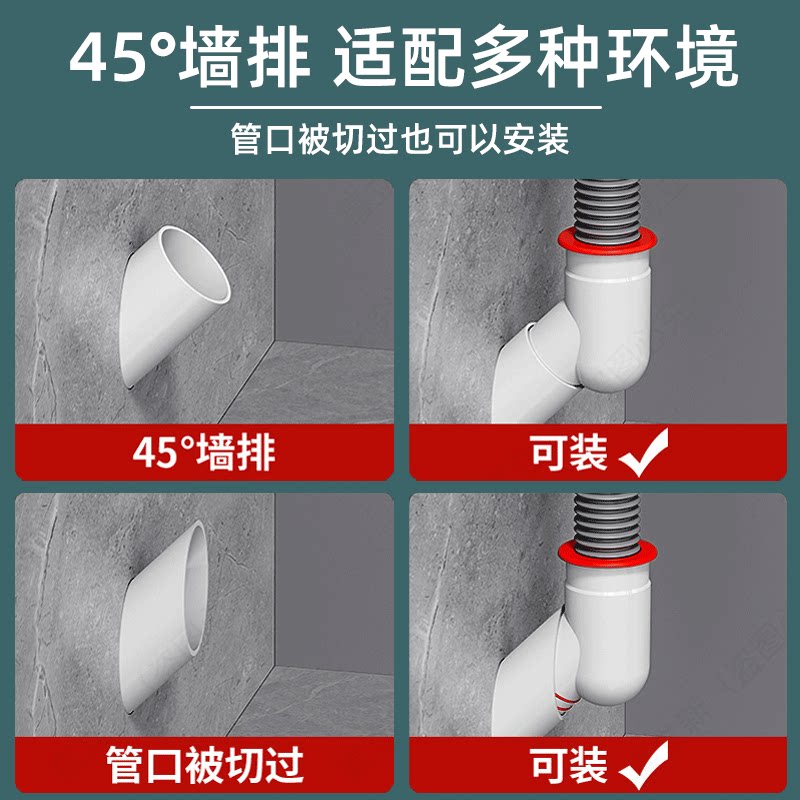 45°墙排 适配多种环境

管口被切过也可以安装

45°墙排

可装 ✓

管口被切过

可装 ✓