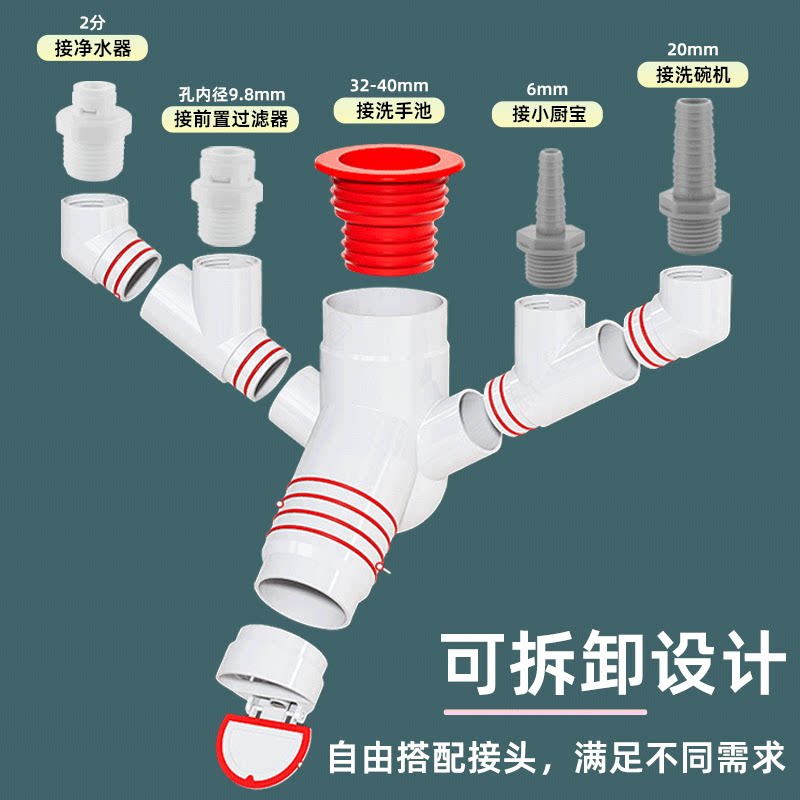 2分
接净水器

孔内径9.8mm
接前置过滤器

32-40mm
接洗手池

6mm
接小厨宝

20mm
接洗碗机

可拆卸设计

自由搭配接头，满足不同需求