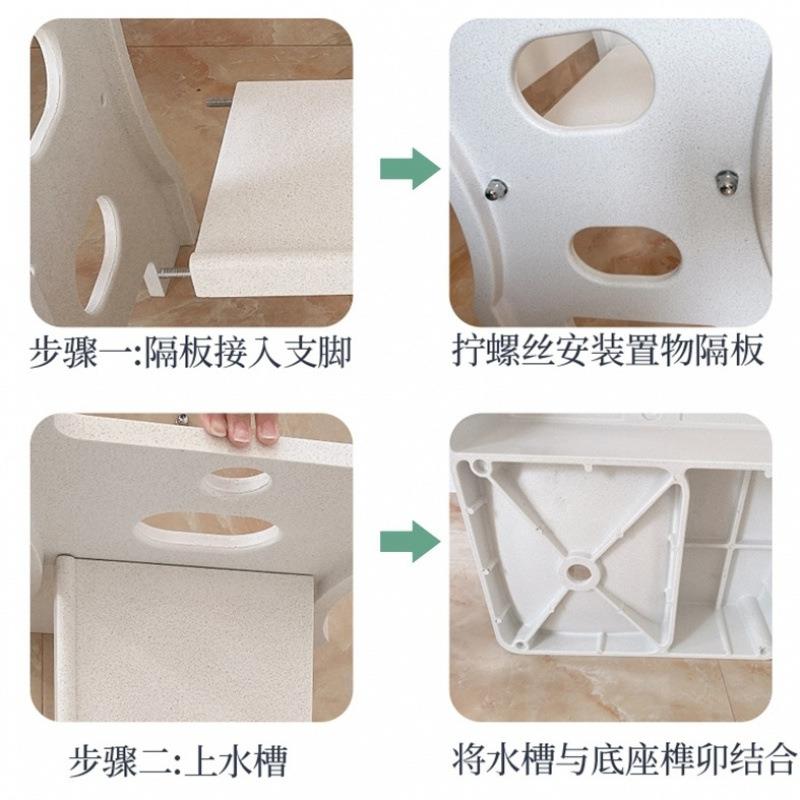 步骤一:隔板接入支脚

拧螺丝安装置物隔板

步骤二:上水槽

将水槽与底座榫卯结合