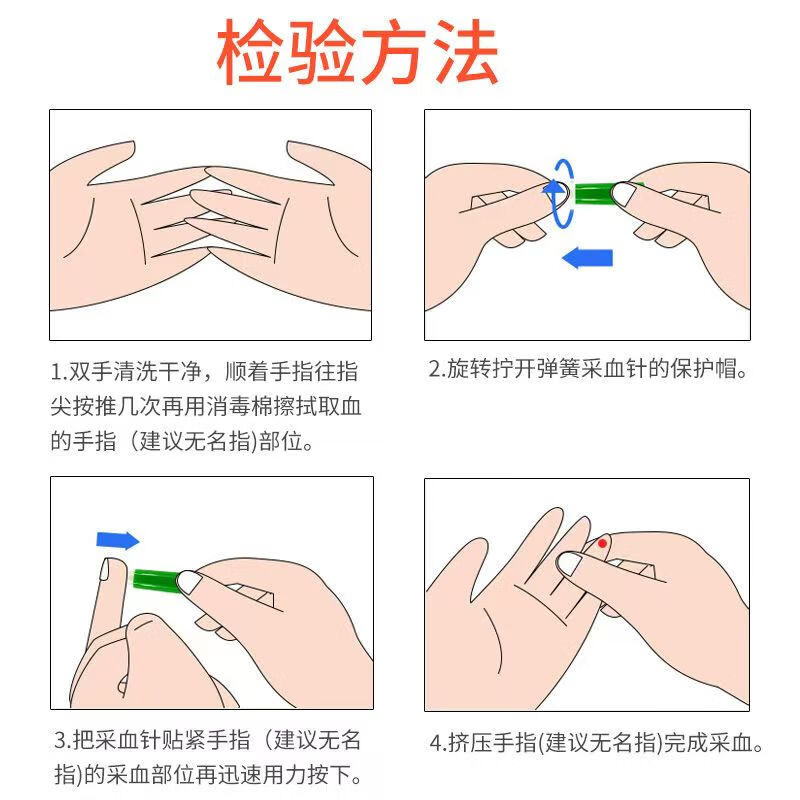 检验方法

1.双手清洗干净，顺着手指往指尖按推几次再用消毒棉擦拭取血的手指（建议无名指)部位。

2.旋转拧开弹簧采血针的保护帽。

3.把采血针贴紧手指（建议无名指)的采血部位再迅速用力按下。

4.挤压手指(建议无名指)完成采血。