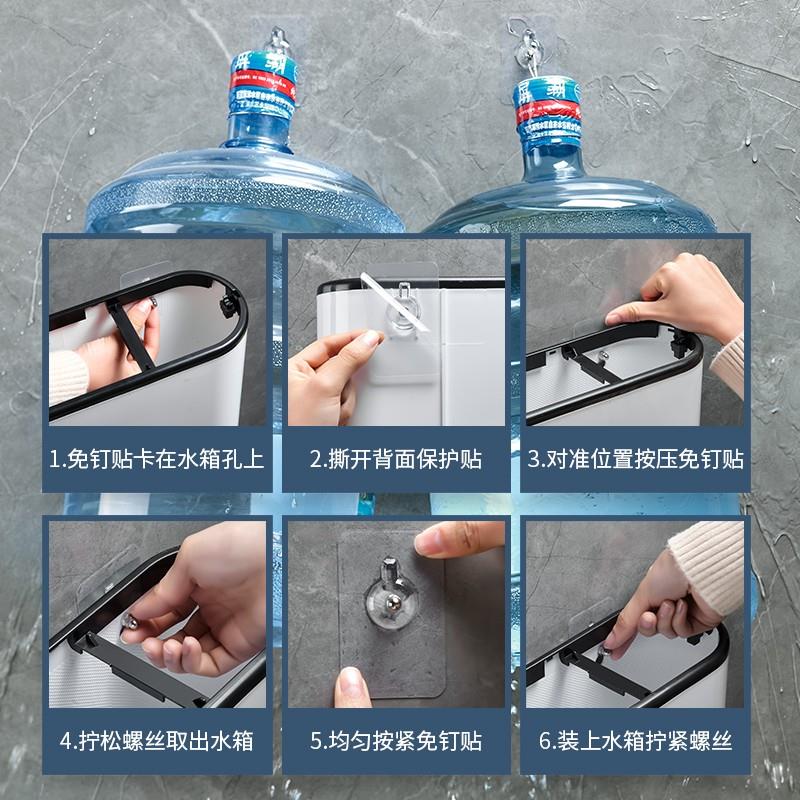 1.免钉贴卡在水箱孔上

2.撕开背面保护贴

3.对准位置按压免钉贴

4.拧松螺丝取出水箱

5.均匀按紧免钉贴

6.装上水箱拧紧螺丝