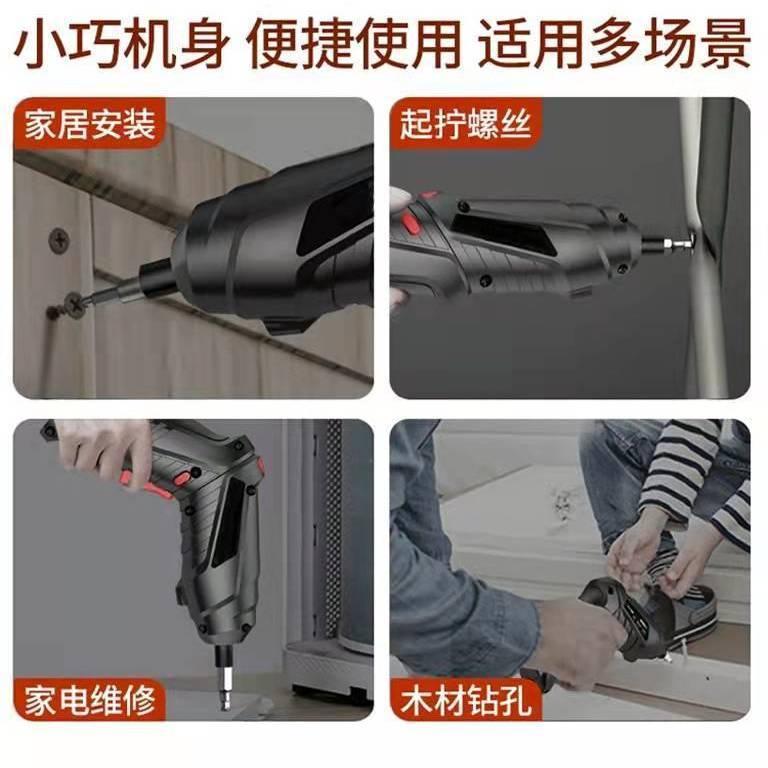 小巧机身 便捷使用 适用多场景

家居安装

起拧螺丝

家电维修

木材钻孔