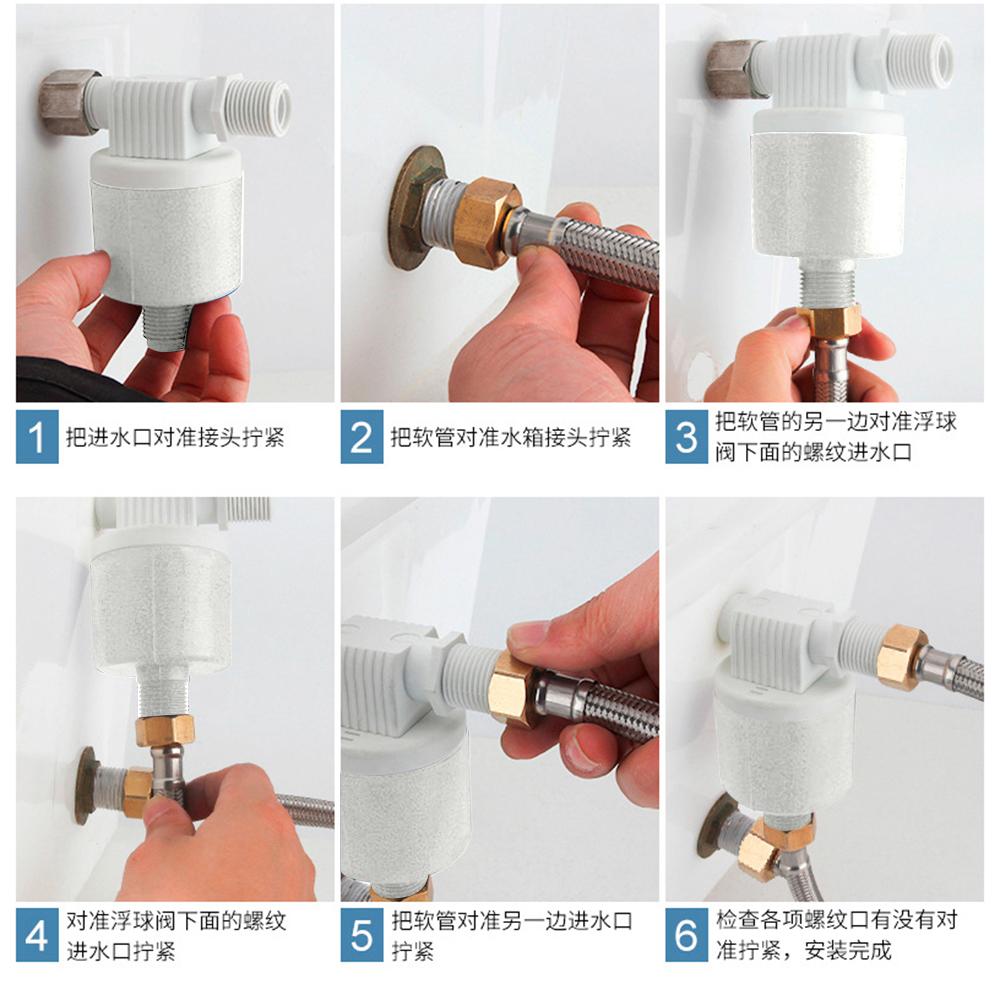 1 把进水口对准接头拧紧

2 把软管对准水箱接头拧紧

3 把软管的另一边对准浮球阀下面的螺纹进水口

4 对准浮球阀下面的螺纹进水口拧紧

5 把软管对准另一边进水口拧紧

6 检查各项螺纹口有没有对准拧紧，安装完成