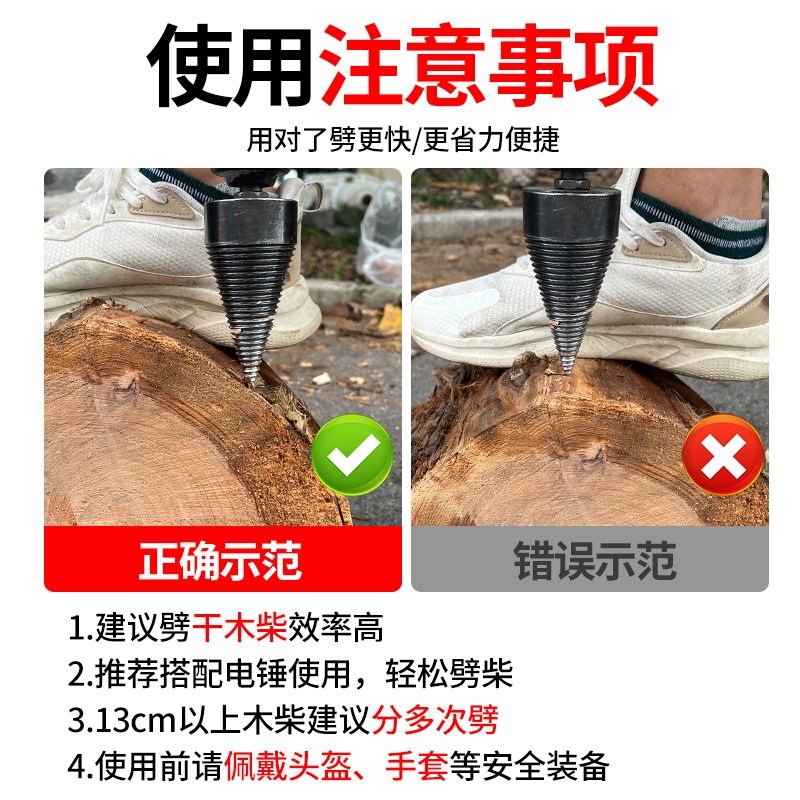 使用注意事项

用对了劈更快/更省力便捷

正确示范

错误示范

1.建议劈干木柴效率高
2.推荐搭配电锤使用，轻松劈柴
3.13cm以上木柴建议分多次劈
4.使用前请佩戴头盔、手套等安全装备