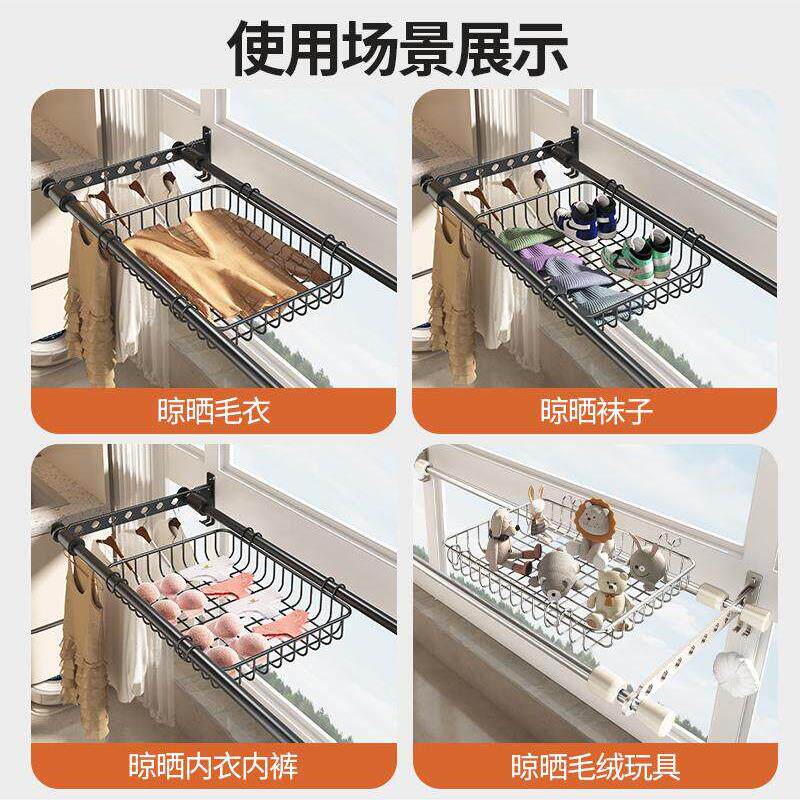 使用场景展示

晾晒毛衣

晾晒袜子

晾晒内衣内裤

晾晒毛绒玩具