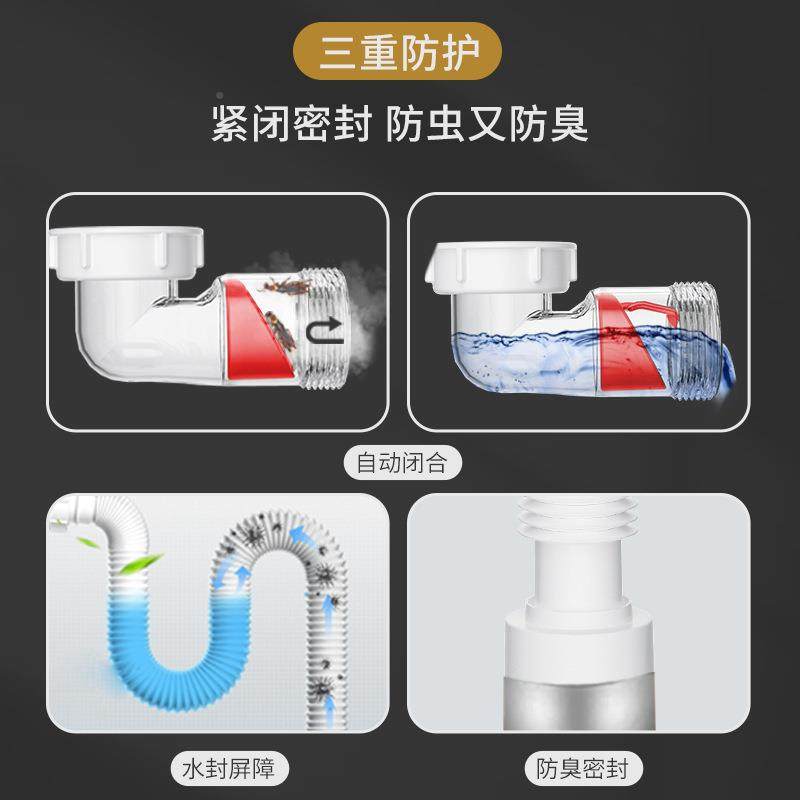 三重防护

紧闭密封 防虫又防臭

自动闭合

水封屏障

防臭密封