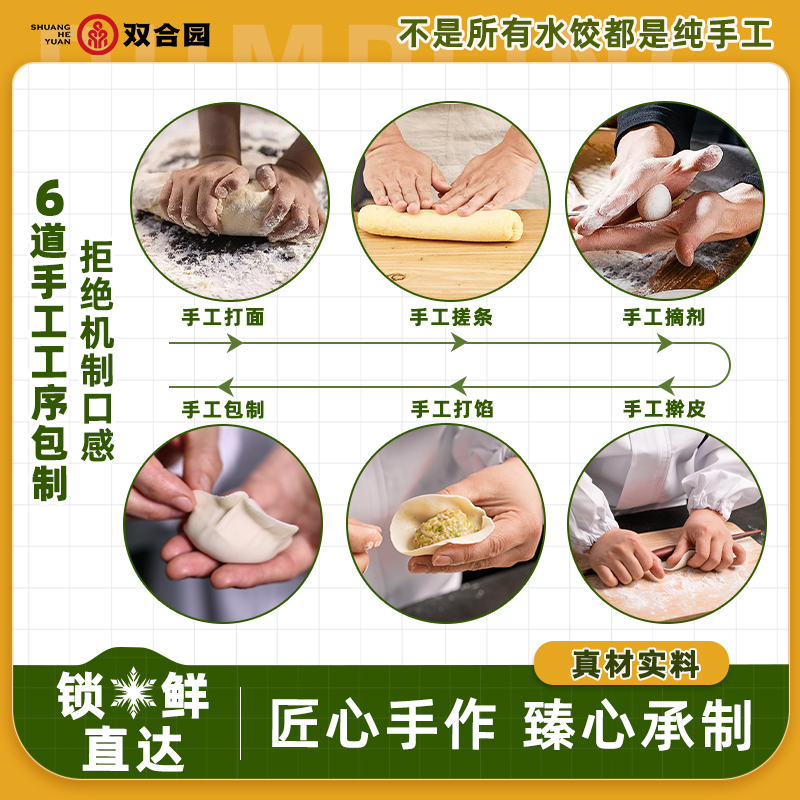 SHUANG HE YUAN 双合园

不是所有水饺都是纯手工

6道手工工序包制

拒绝机制口感

手工打面

手工搓条

手工摘剂

手工包制

手工打馅

手工擀皮

真材实料

锁鲜直达

匠心手作 臻心承制