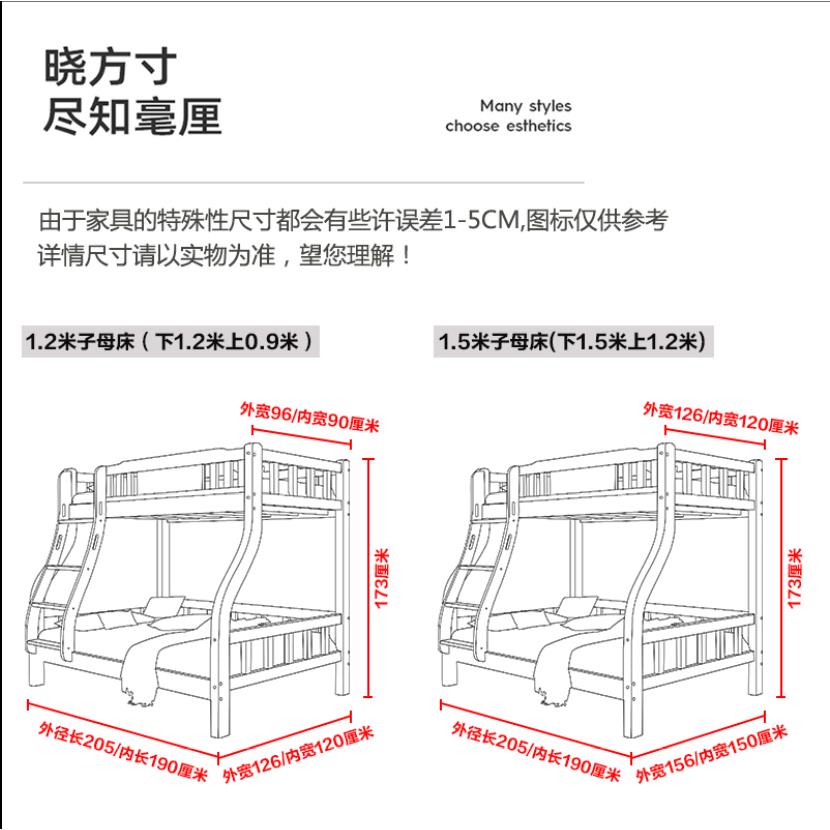 晓方寸
尽知毫厘

Many styles
choose esthetics

由于家具的特殊性尺寸都会有些许误差1-5CM,图标仅供参考
详情尺寸请以实物为准，望您理解！

1.2米子母床（下1.2米上0.9米）

外宽96/内宽90厘米

173厘米

外径长205/内长190厘米

外宽126/内宽120厘米

1.5米子母床(下1.5米上1.2米)

外宽126/内宽120厘米

173厘米

外径长205/内长190厘米

外宽156/内宽150厘米