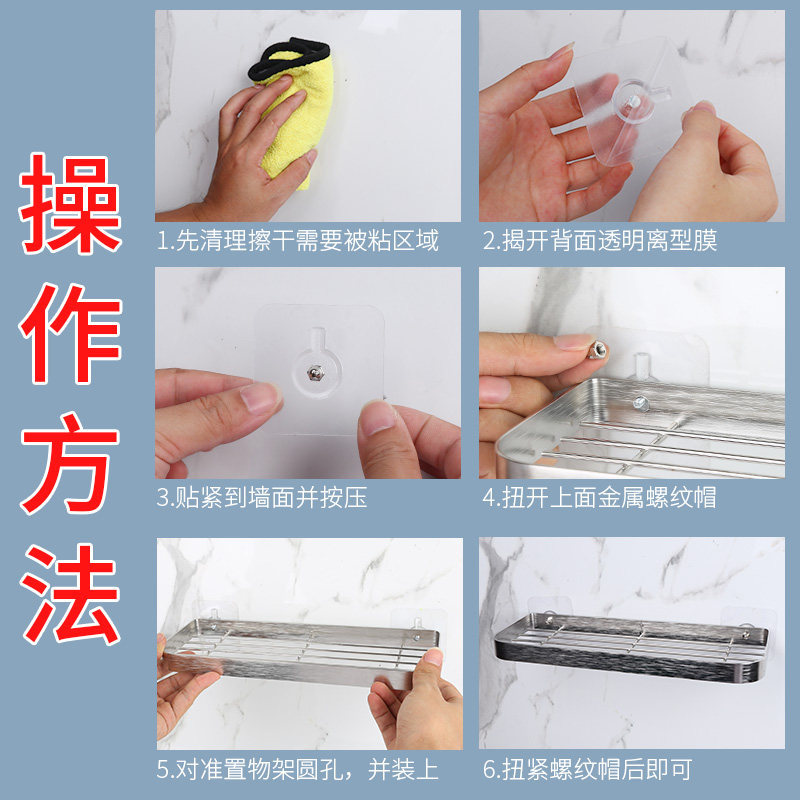 操作方法

1.先清理擦干需要被粘区域

2.揭开背面透明离型膜

3.贴紧到墙面并按压

4.扭开上面金属螺纹帽

5.对准置物架圆孔，并装上

6.扭紧螺纹帽后即可