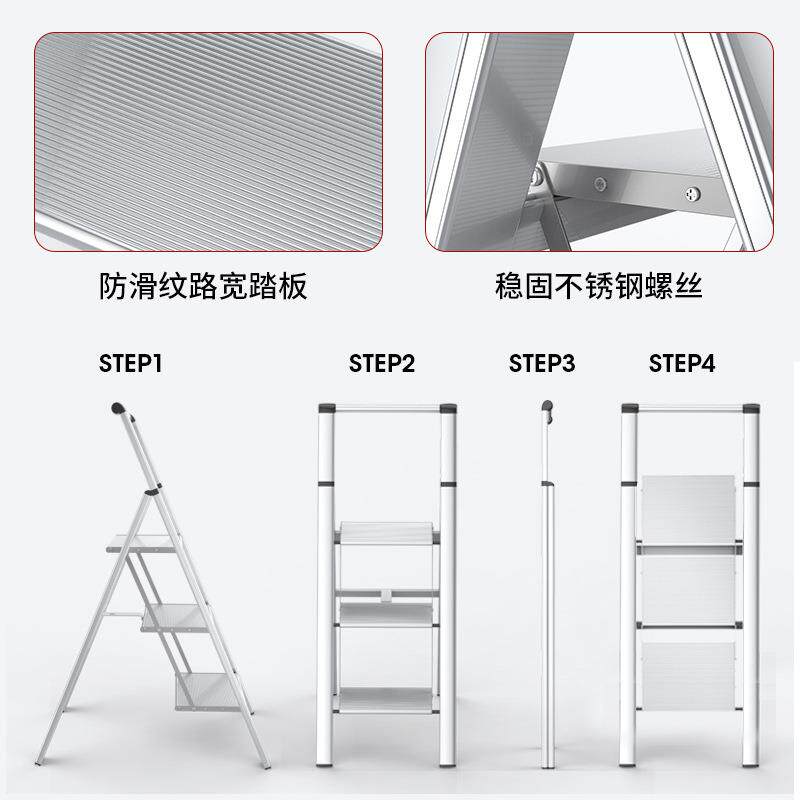 防滑纹路宽踏板

稳固不锈钢螺丝

STEP1

STEP2

STEP3

STEP4