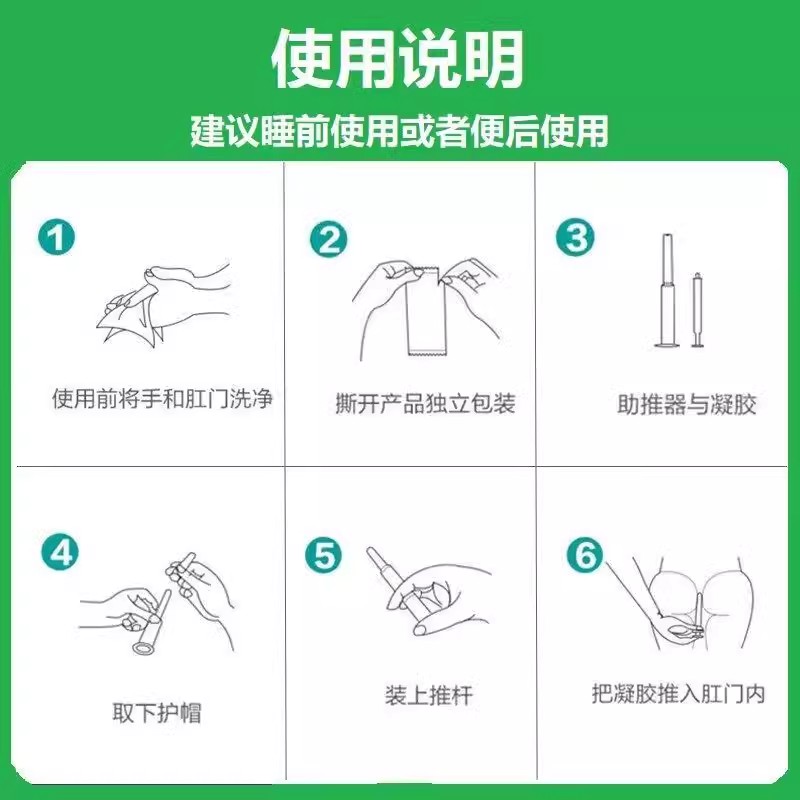 使用说明

建议睡前使用或者便后使用

1
使用前将手和肛门洗净

2
撕开产品独立包装

3
助推器与凝胶

4
取下护帽

5
装上推杆

6
把凝胶推入肛门内