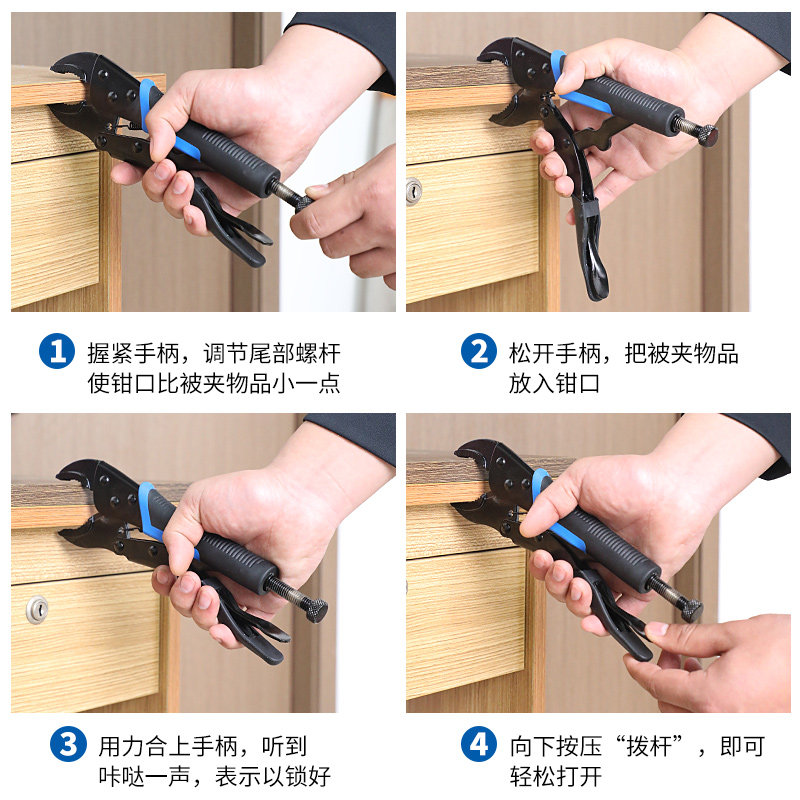 1 握紧手柄，调节尾部螺杆使钳口比被夹物品小一点

2 松开手柄，把被夹物品放入钳口

3 用力合上手柄，听到咔哒一声，表示以锁好

4 向下按压“拨杆”，即可轻松打开