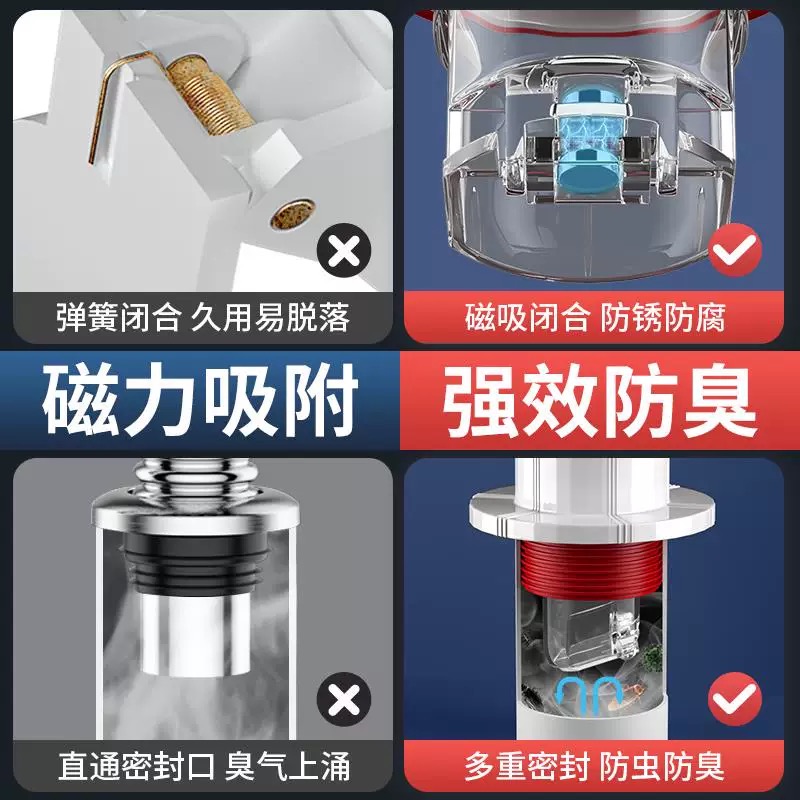 弹簧闭合 久用易脱落

磁吸闭合 防锈防腐

磁力吸附

强效防臭

直通密封口 臭气上涌

多重密封 防虫防臭