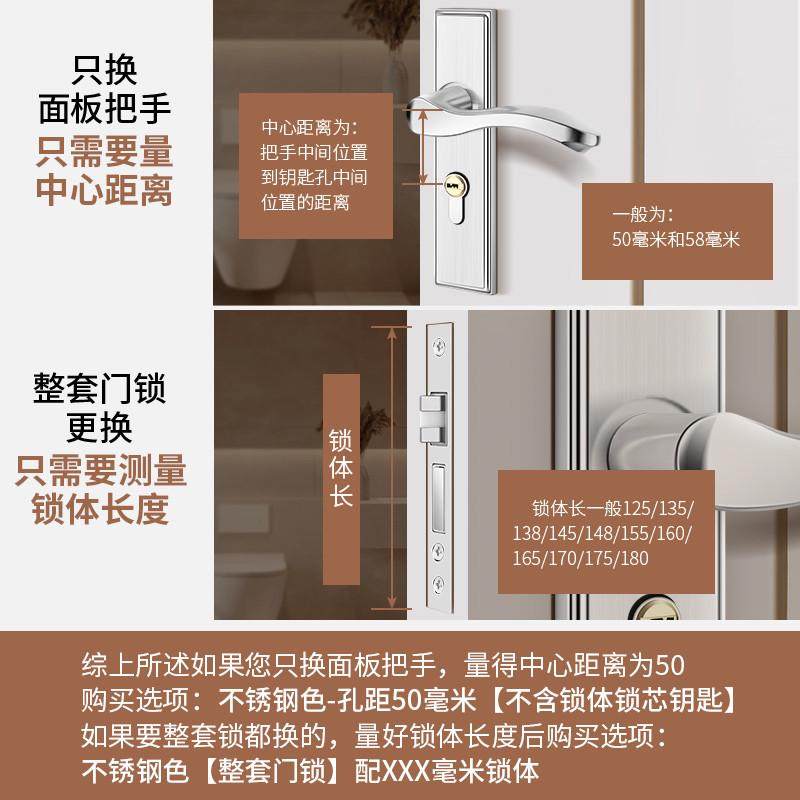 只换
面板把手
只需要量
中心距离

中心距离为：
把手中间位置
到钥匙孔中间
位置的距离

一般为：
50毫米和58毫米

整套门锁
更换
只需要测量
锁体长度

锁体长

锁体长一般125/135/138/145/148/155/160/165/170/175/180

综上所述如果您只换面板把手，量得中心距离为50
购买选项：不锈钢色-孔距50毫米【不含锁体锁芯钥匙】
如果要整套锁都换的，量好锁体长度后购买选项：
不锈钢色【整套门锁】配XXX毫米锁体