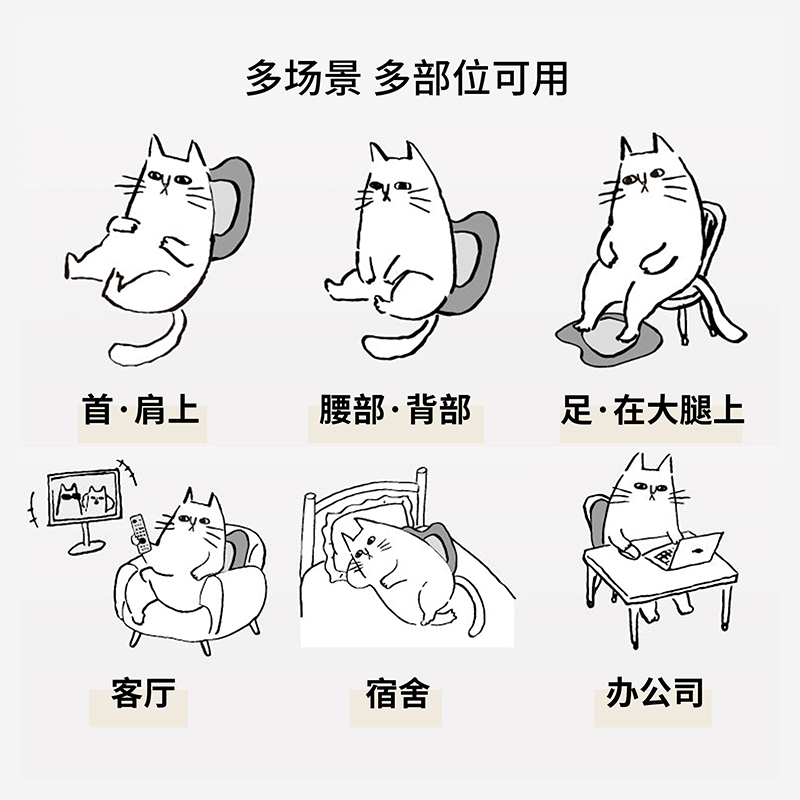 多场景 多部位可用

首·肩上

腰部·背部

足·在大腿上

客厅

宿舍

办公司