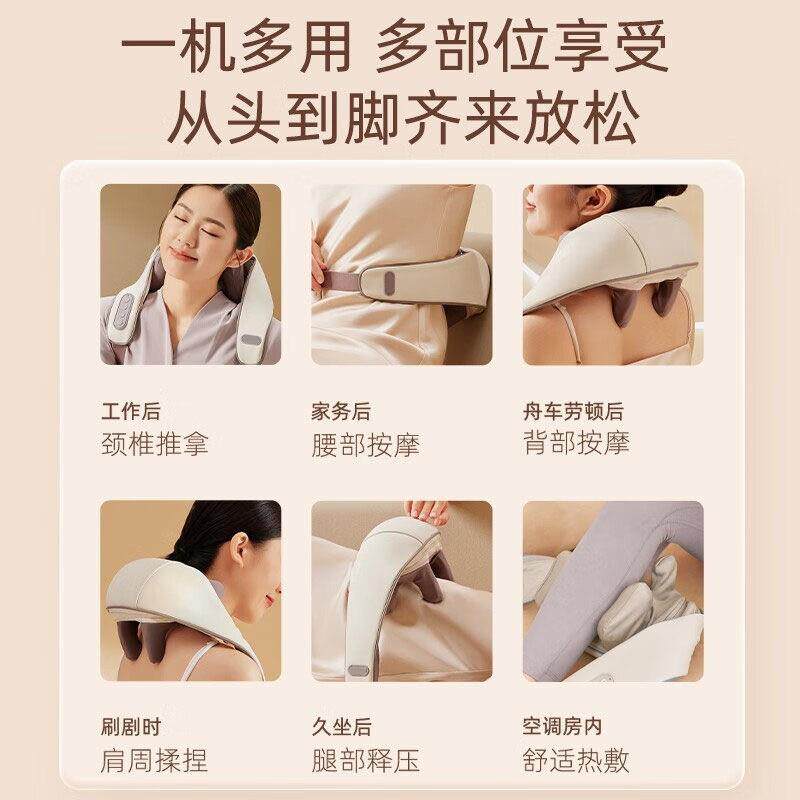 一机多用 多部位享受
从头到脚齐来放松

工作后
颈椎推拿

家务后
腰部按摩

舟车劳顿后
背部按摩

刷剧时
肩周揉捏

久坐后
腿部释压

空调房内
舒适热敷