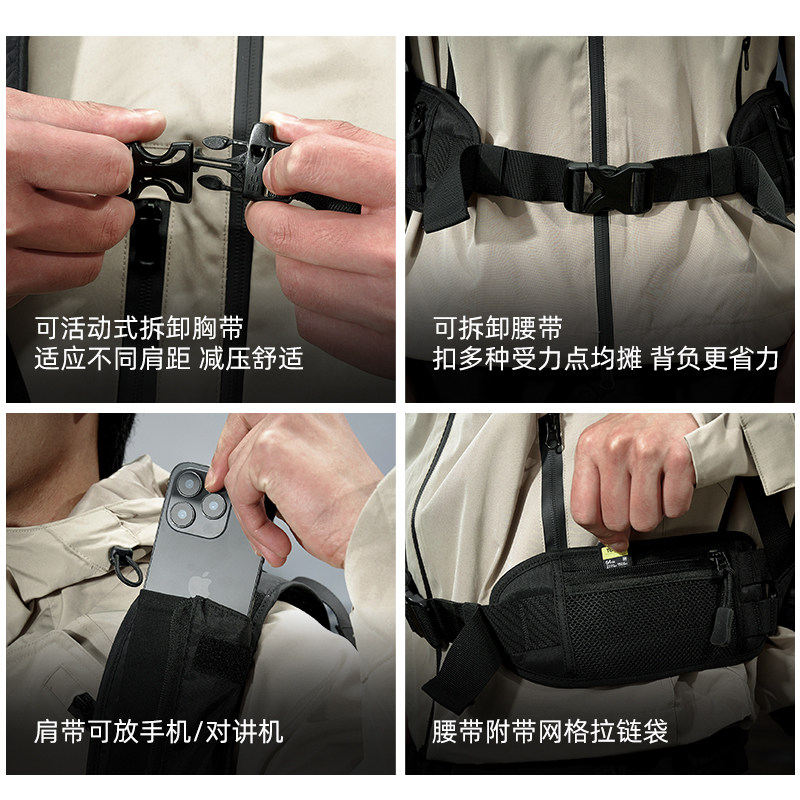 可活动式拆卸胸带
适应不同肩距 减压舒适

可拆卸腰带
扣多种受力点均摊 背负更省力

肩带可放手机/对讲机

腰带附带网格拉链袋