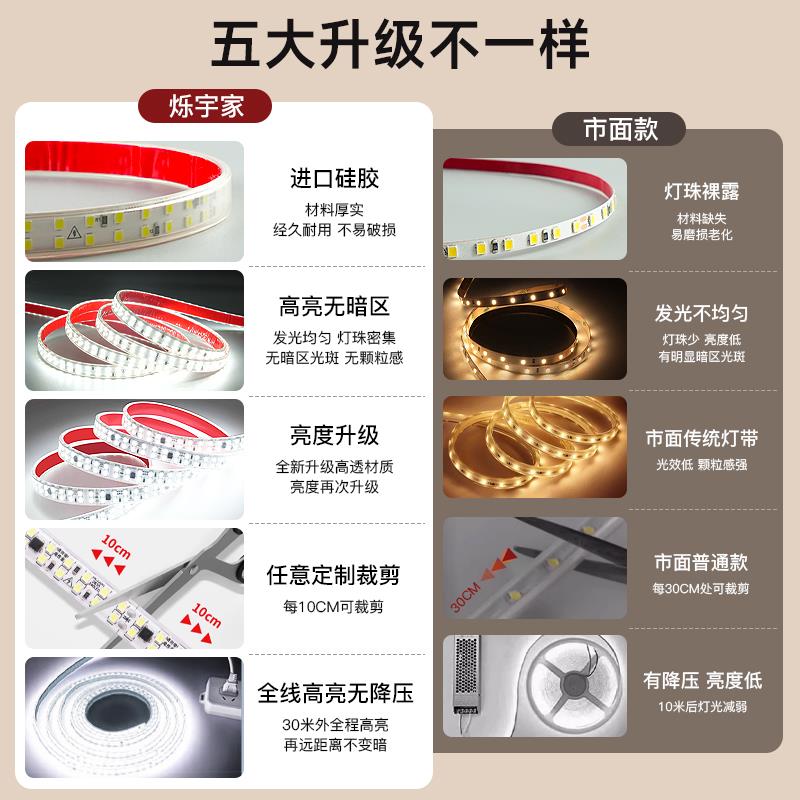 五大升级不一样

烁宇家

进口硅胶
材料厚实
经久耐用 不易破损

高亮无暗区
发光均匀 灯珠密集
无暗区光斑 无颗粒感

亮度升级
全新升级高透材质
亮度再次升级

10cm
10cm
任意定制裁剪
每10CM可裁剪

全线高亮无降压
30米外全程高亮
再远距离不变暗

市面款

灯珠裸露
材料缺失
易磨损老化

发光不均匀
灯珠少 亮度低
有明显暗区光斑

市面传统灯带
光效低 颗粒感强

30CM
市面普通款
每30CM处可裁剪

有降压 亮度低
10米后灯光减弱