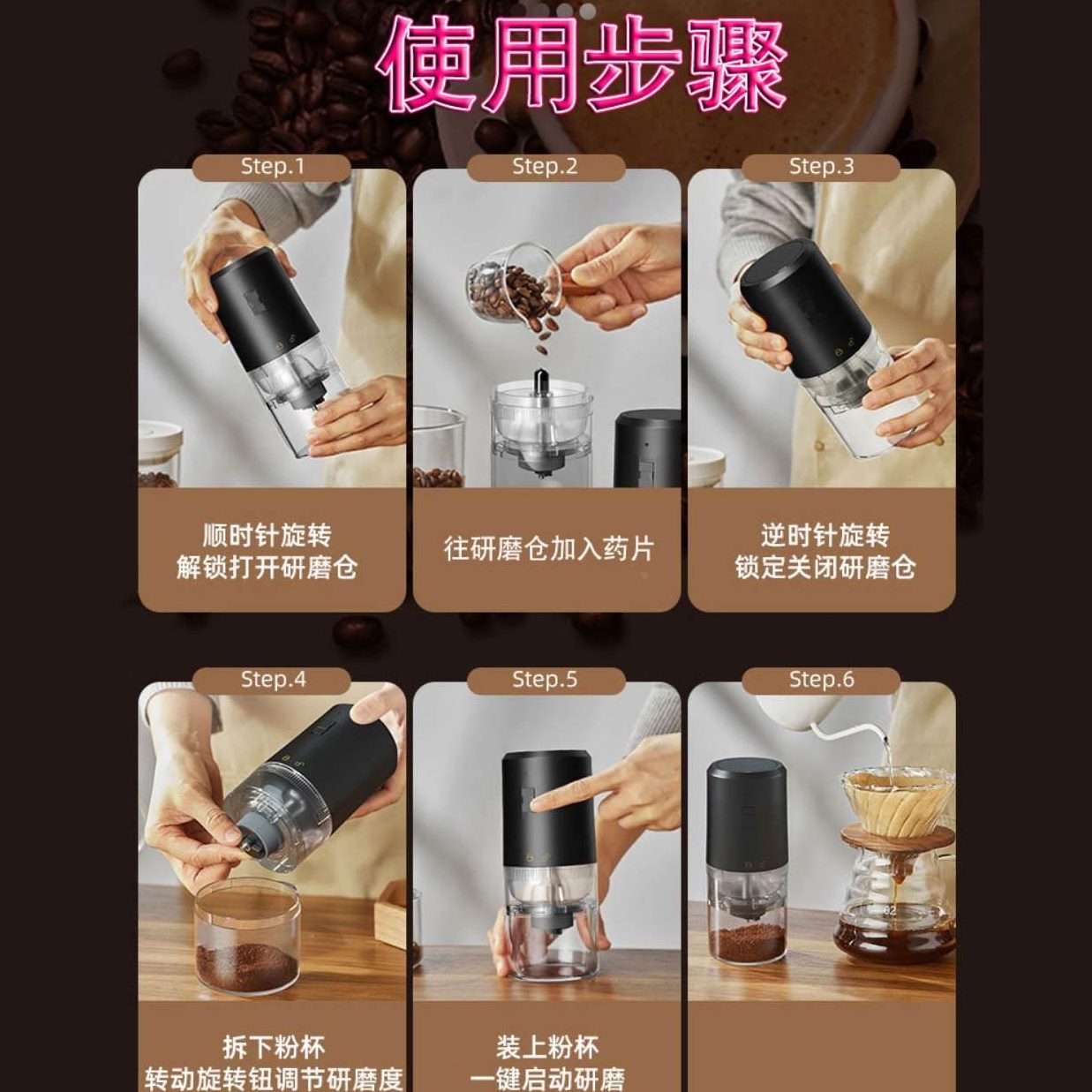 使用步骤

Step.1

顺时针旋转
解锁打开研磨仓

Step.2

往研磨仓加入药片

Step.3

逆时针旋转
锁定关闭研磨仓

Step.4

拆下粉杯
转动旋转钮调节研磨度

Step.5

装上粉杯
一键启动研磨

Step.6