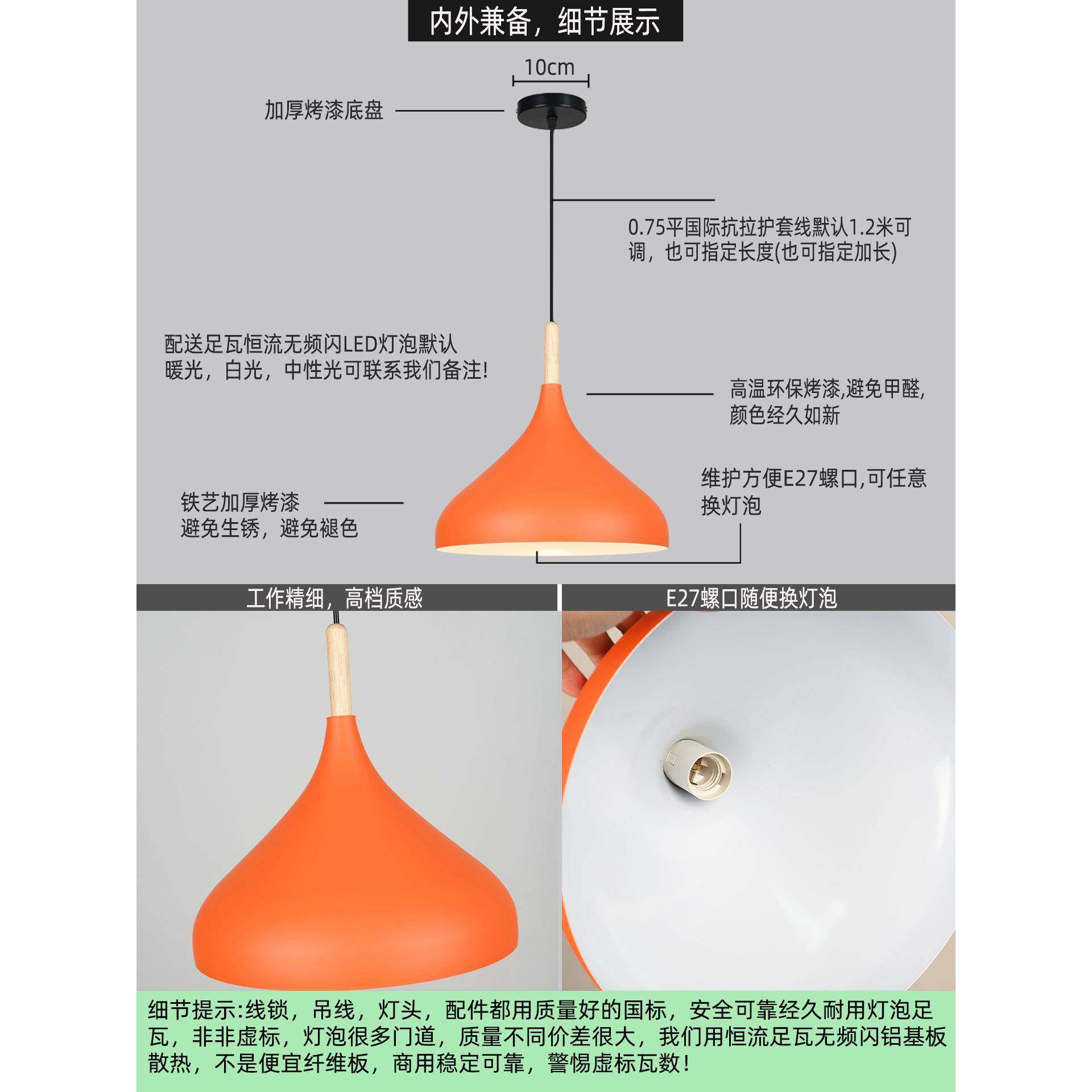 内外兼备，细节展示

10cm

加厚烤漆底盘

0.75平国际抗拉护套线默认1.2米可调，也可指定长度(也可指定加长)

配送足瓦恒流无频闪LED灯泡默认暖光，白光，中性光可联系我们备注!

高温环保烤漆,避免甲醛,颜色经久如新

维护方便E27螺口,可任意换灯泡

铁艺加厚烤漆
避免生锈，避免褪色

工作精细，高档质感

E27螺口随便换灯泡

细节提示:线锁，吊线，灯头，配件都用质量好的国标，安全可靠经久耐用灯泡足瓦，非非虚标，灯泡很多门道，质量不同价差很大，我们用恒流足瓦无频闪铝基板散热，不是便宜纤维板，商用稳定可靠，警惕虚标瓦数！