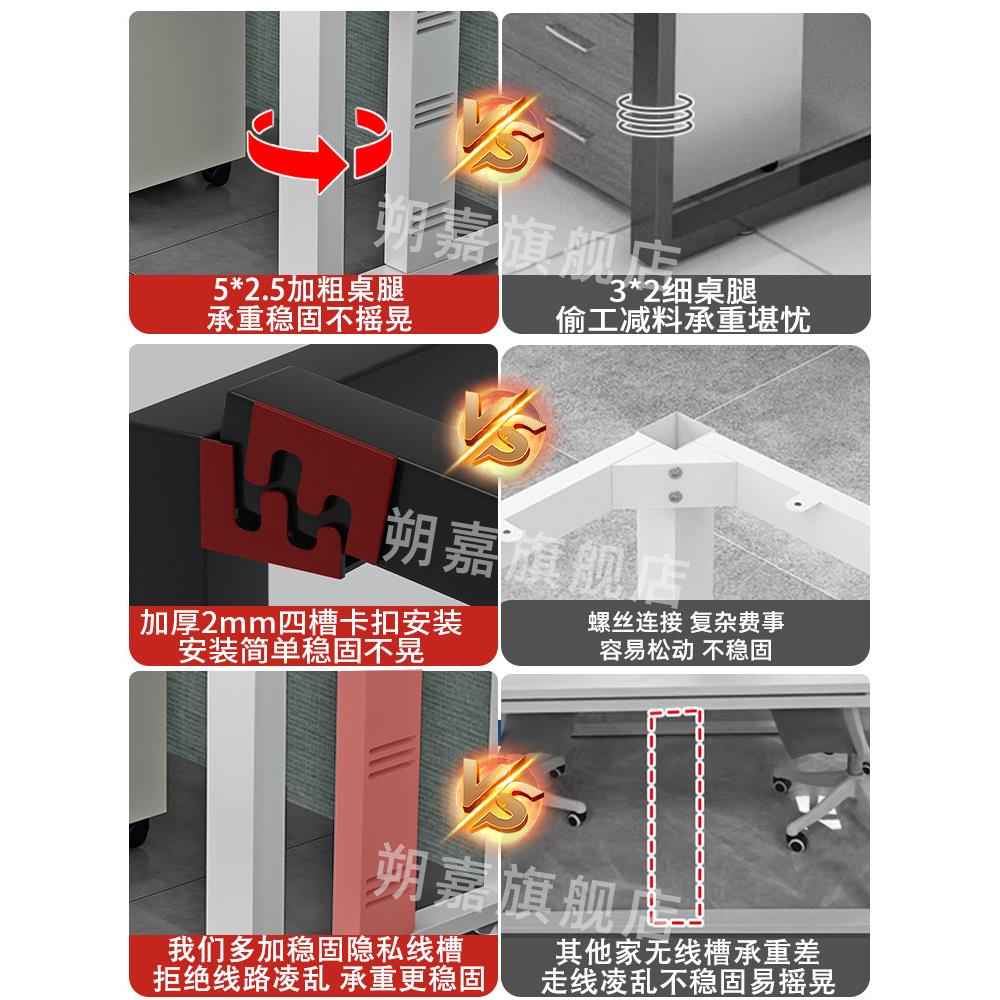 VS
朔嘉旗舰店
5*2.5加粗桌腿
承重稳固不摇晃

3*2细桌腿
偷工减料承重堪忧

VS
朔嘉旗舰店
加厚2mm四槽卡扣安装
安装简单稳固不晃

螺丝连接 复杂费事
容易松动 不稳固

VS
朔嘉旗舰店
我们多加稳固隐私线槽
拒绝线路凌乱 承重更稳固

其他家无线槽承重差
走线凌乱不稳固易摇晃