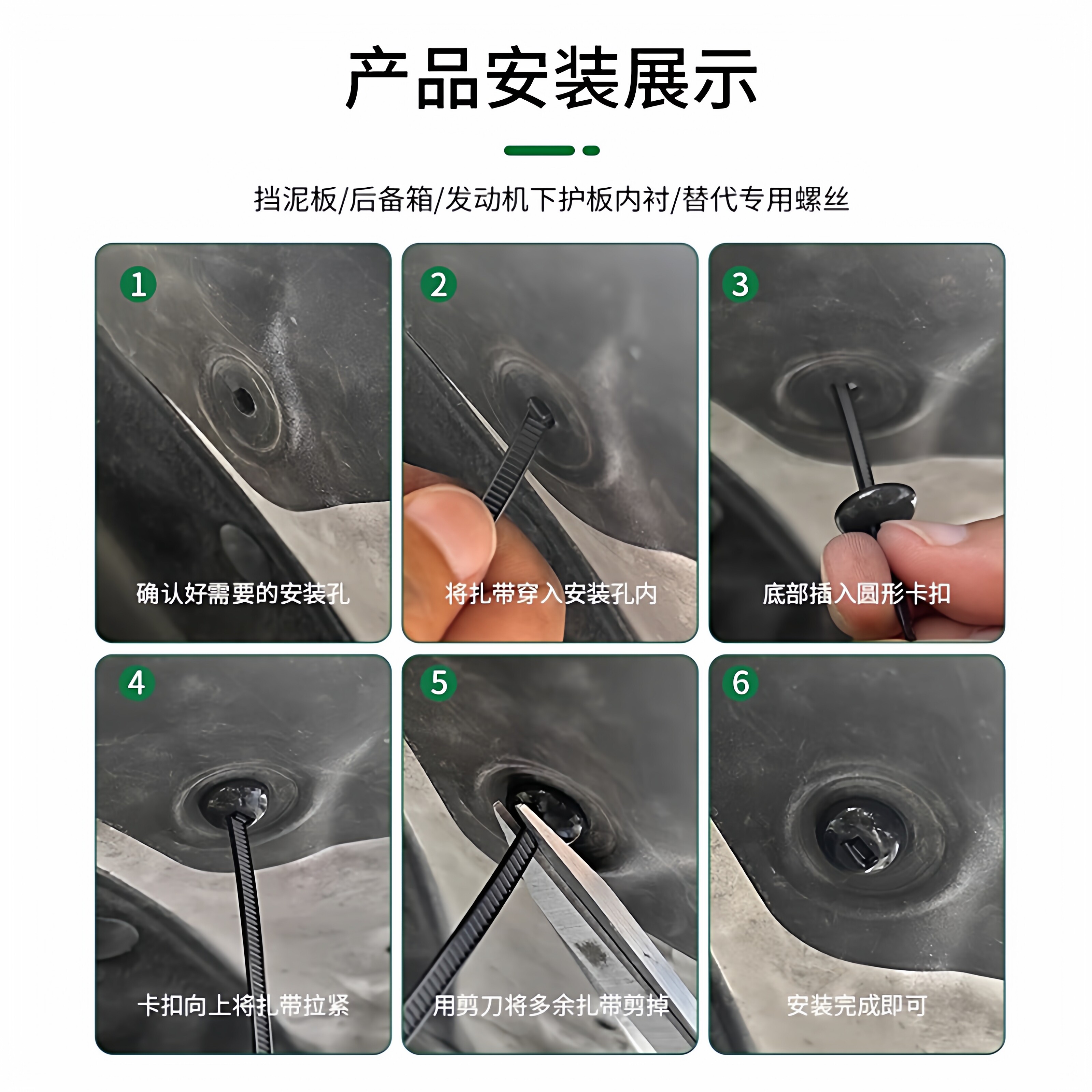 产品安装展示

挡泥板/后备箱/发动机下护板内衬/替代专用螺丝

1
确认好需要的安装孔

2
将扎带穿入安装孔内

3
底部插入圆形卡扣

4
卡扣向上将扎带拉紧

5
用剪刀将多余扎带剪掉

6
安装完成即可