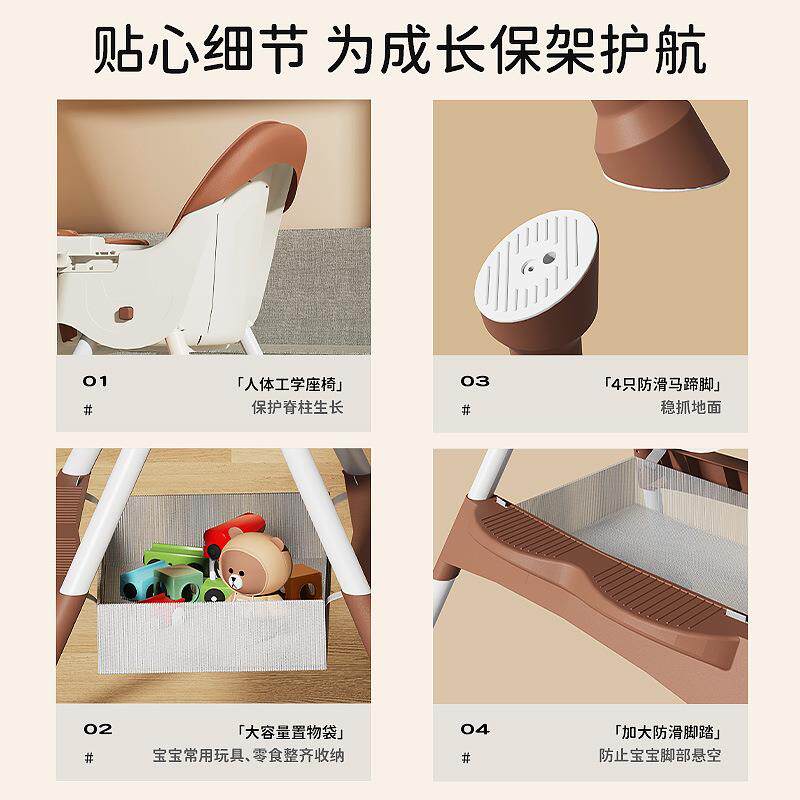 贴心细节 为成长保架护航

01
#
「人体工学座椅」
保护脊柱生长

03
#
「4只防滑马蹄脚」
稳抓地面

02
#
「大容量置物袋」
宝宝常用玩具、零食整齐收纳

04
#
「加大防滑脚踏」
防止宝宝脚部悬空